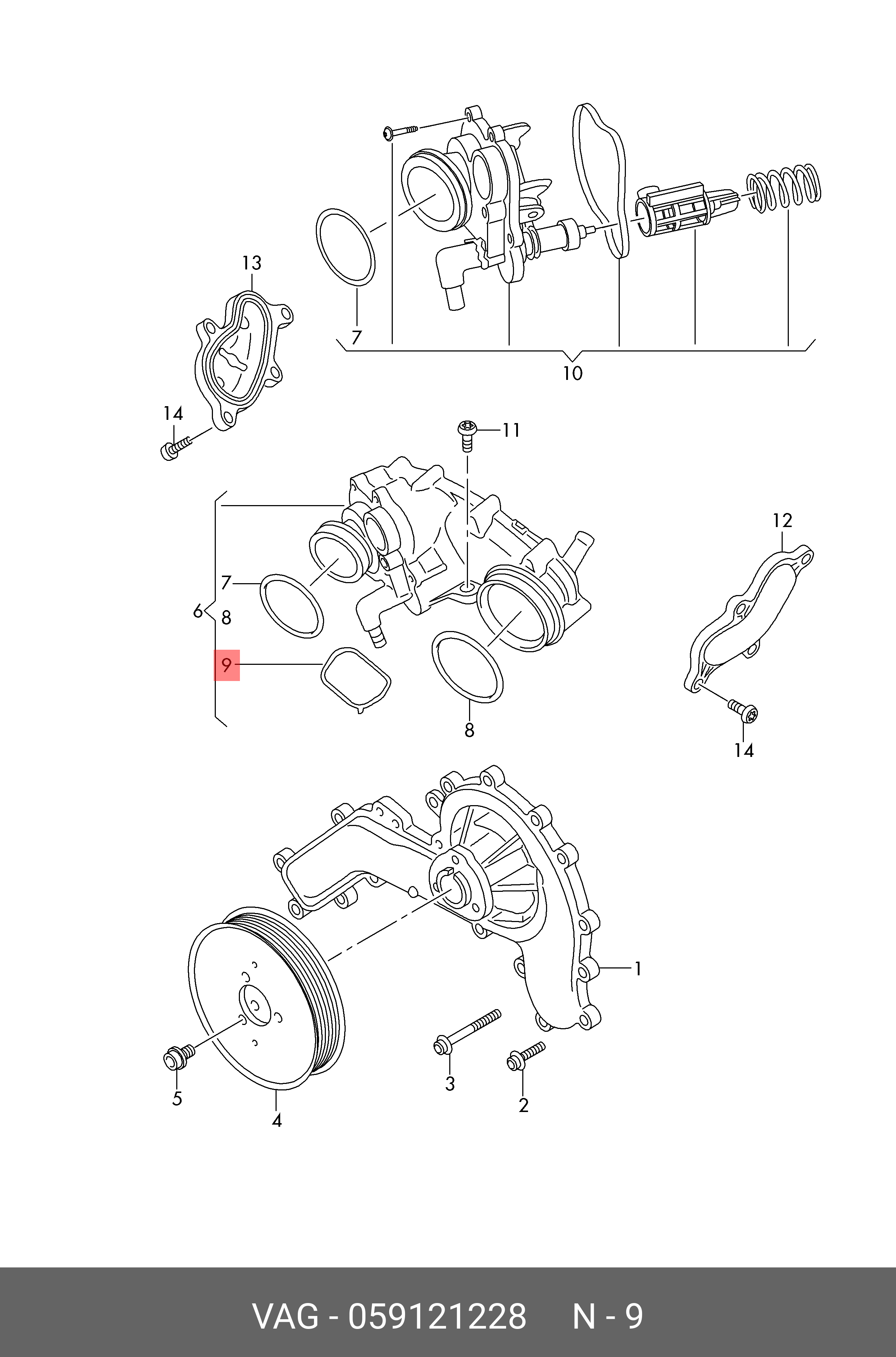 13
7
10
14
11
12
7
6
8
9
8
14
1
5
4
3
2

VAG - 059121228 N - 9