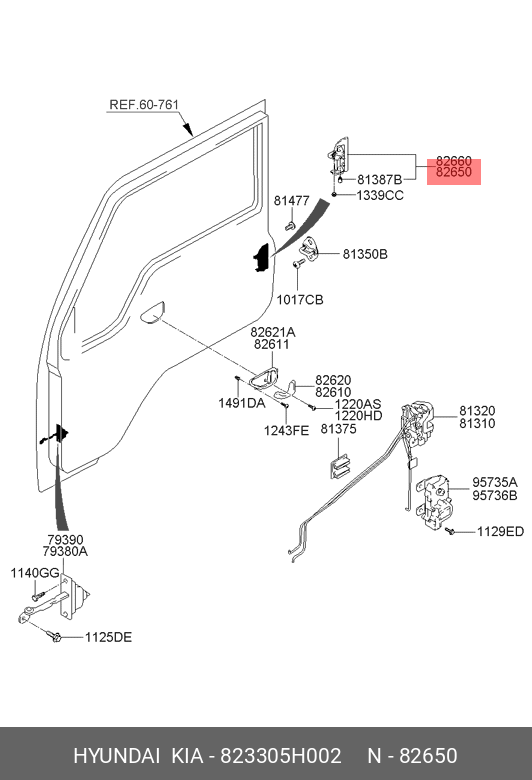 REF.60-761

82660
82650
81387B
1339CC
81477
81350B
1017CB
82621A
82611
82620
82610
1491DA
1220AS
1220HD
1243FE
81375
81320
81310
95735A
95736B
1129ED
79390
79380A
1140GG
1125DE

HYUNDAI KIA - 823305H002 N - 82650