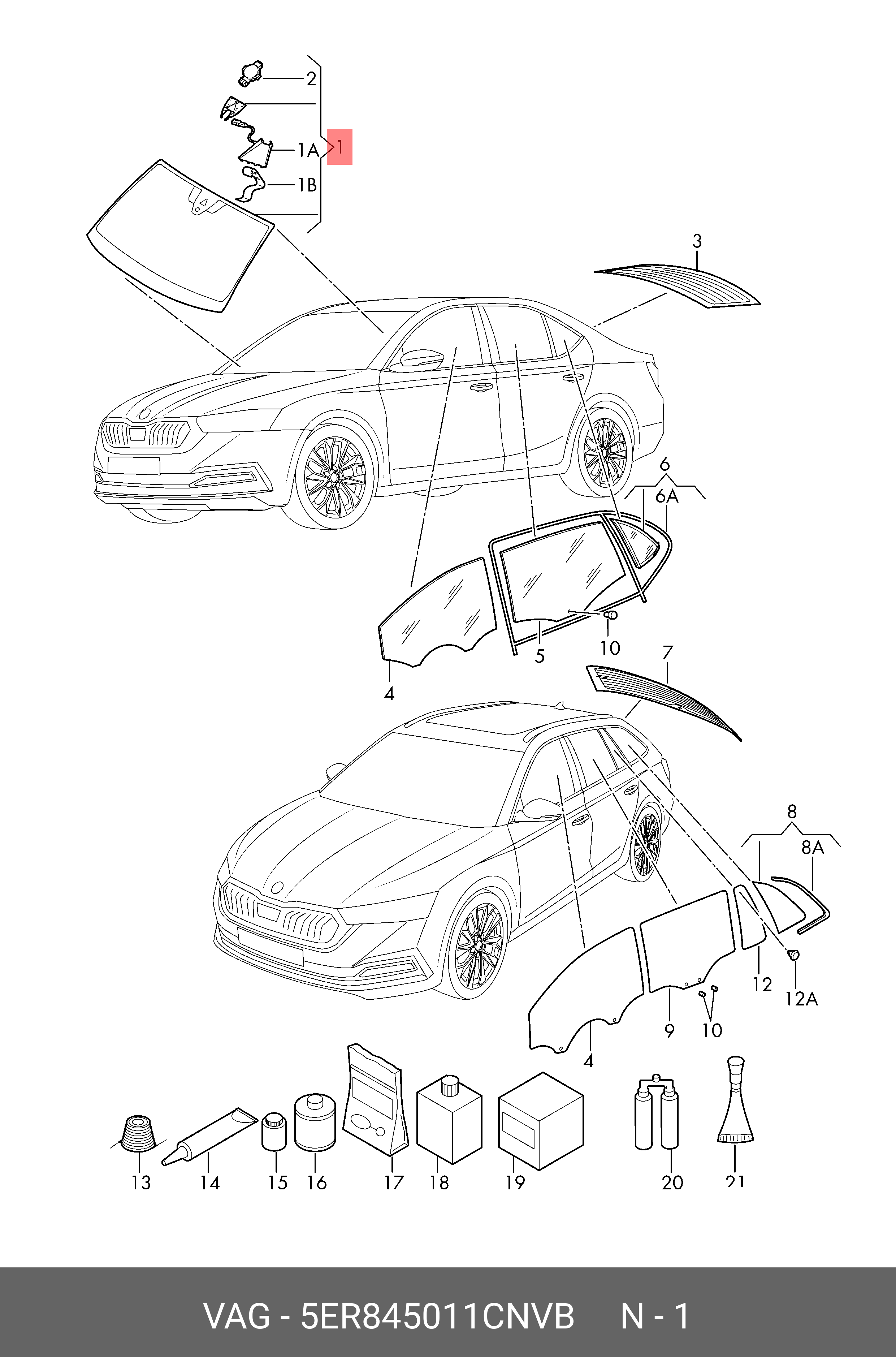 2
1A
1
1B
3
6
6A
10
5
4
7
8
8A
12
12A
9
10
4
13
14
15
16
17
18
19
20
21

VAG - 5ER845011CNVB N - 1