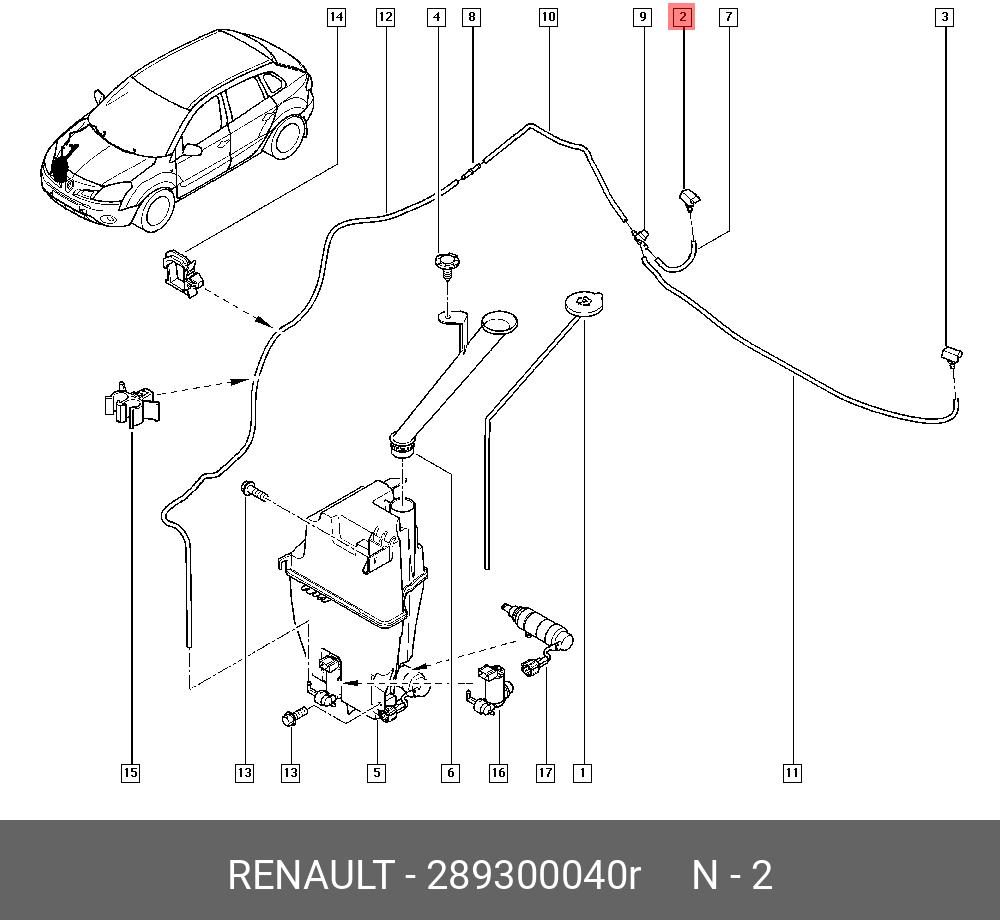 14 12 4 8 10 9 2 7 3

15 13 13 5 6 16 17 1 11

RENAULT - 289300040r N - 2