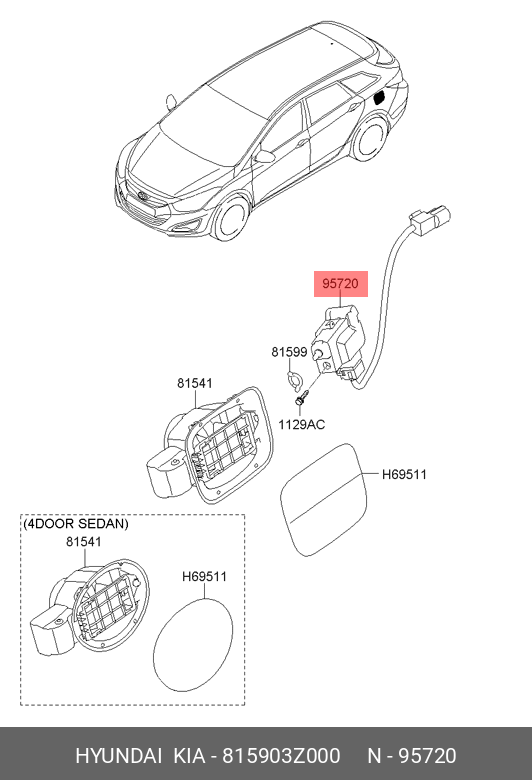 95720

81599

81541

1129AC

H69511

(4DOOR SEDAN)

81541

H69511

HYUNDAI KIA - 815903Z000 N - 95720