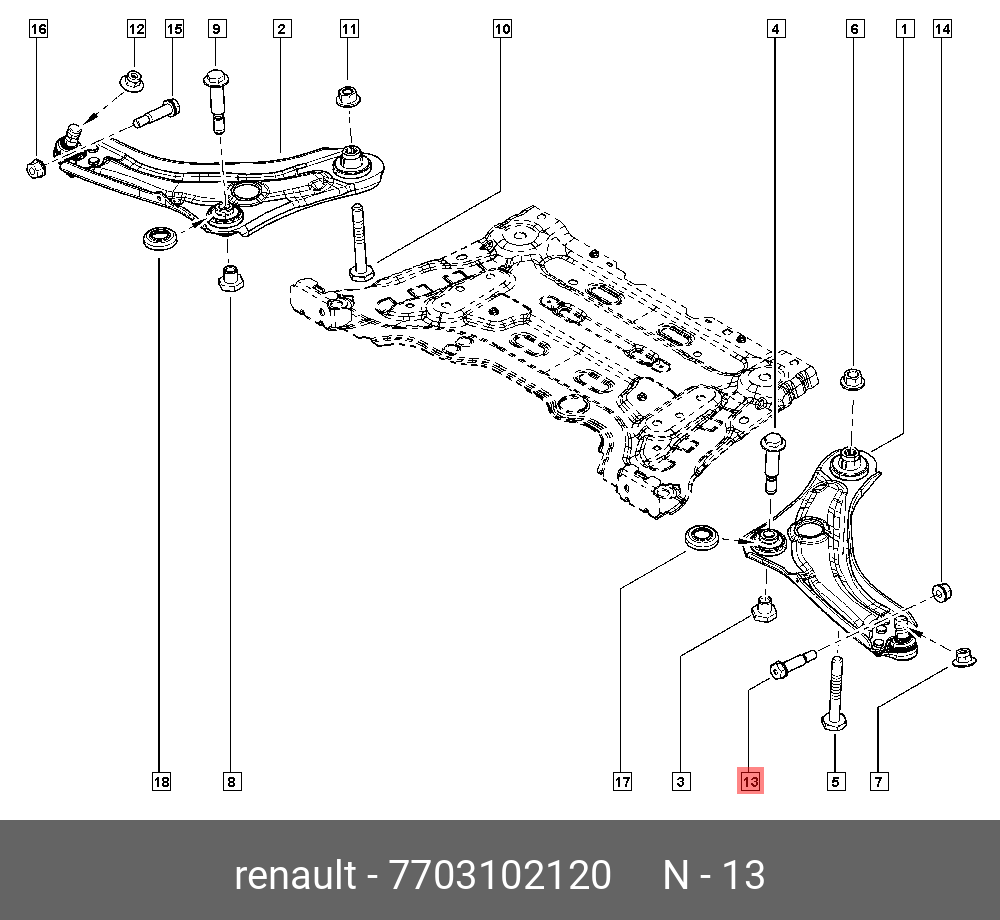 16 12 15 9 2 11 10 4 6 1 14

18 8 17 3 13 5 7

renault - 7703102120 N - 13