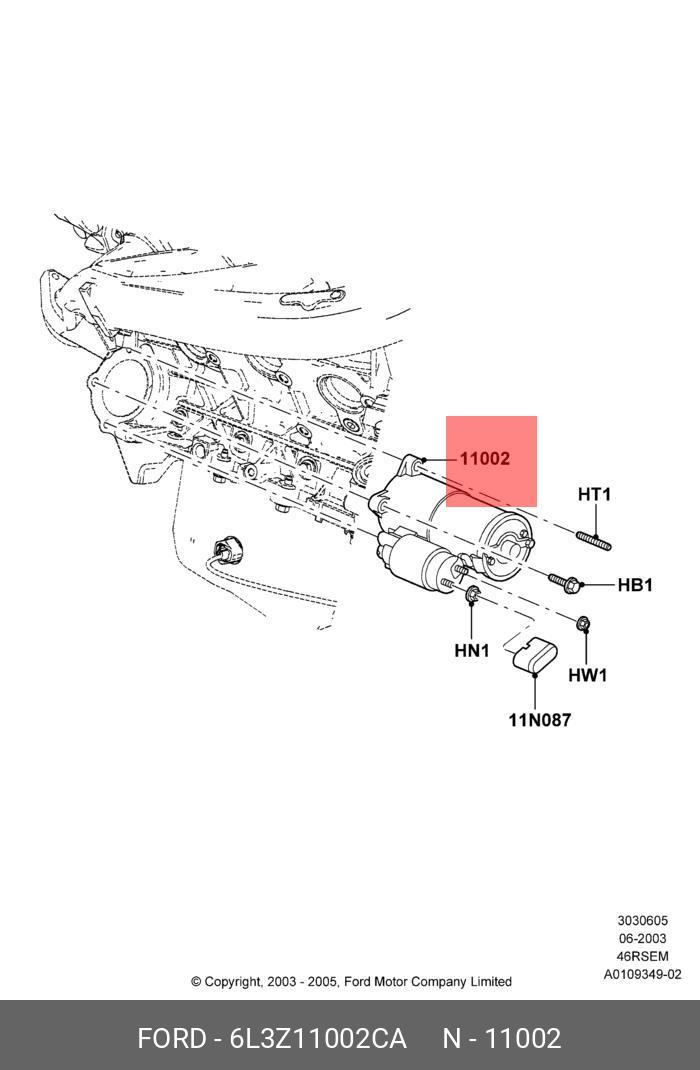 11002

HT1

HB1

HN1

HW1

11N087

3030605
06-2003
46RSEM
A0109349-02

© Copyright, 2003 - 2005, Ford Motor Company Limited

FORD - 6L3Z11002CA N - 11002