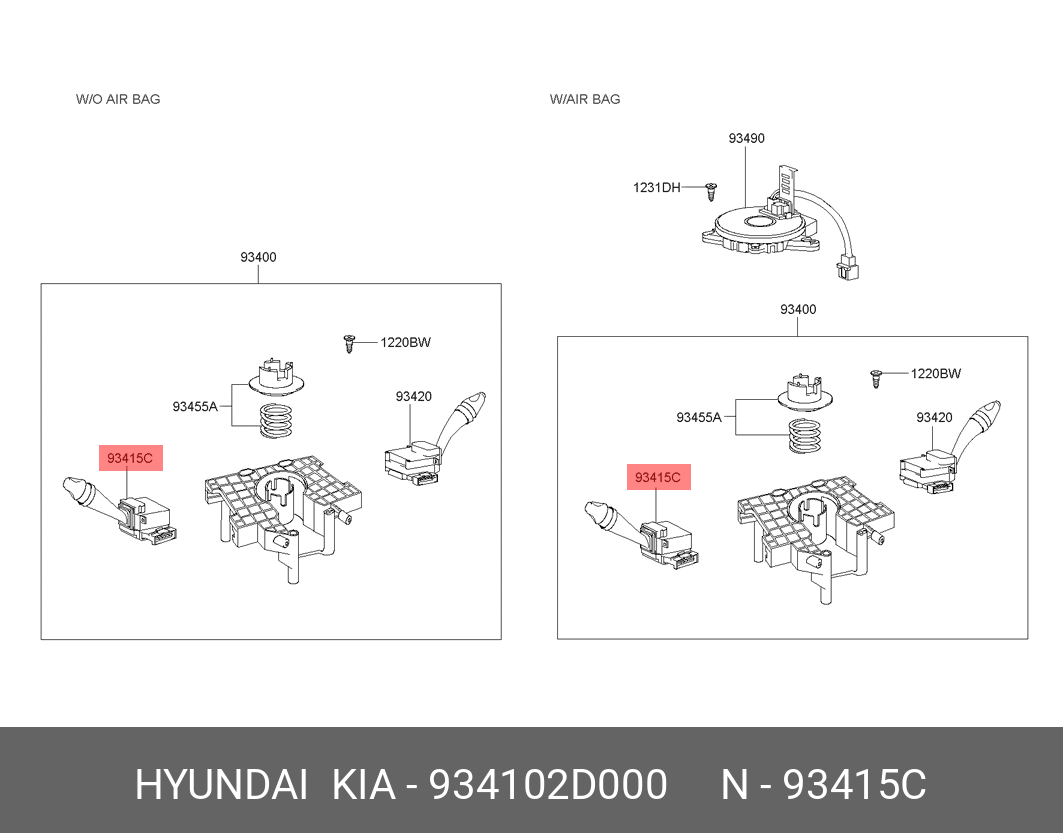 W/O AIR BAG

93400

1220BW

93455A

93420

93415C

W/AIR BAG

93490

1231DH

93400

1220BW

93455A

93420

93415C

HYUNDAI KIA - 934102D000 N - 93415C