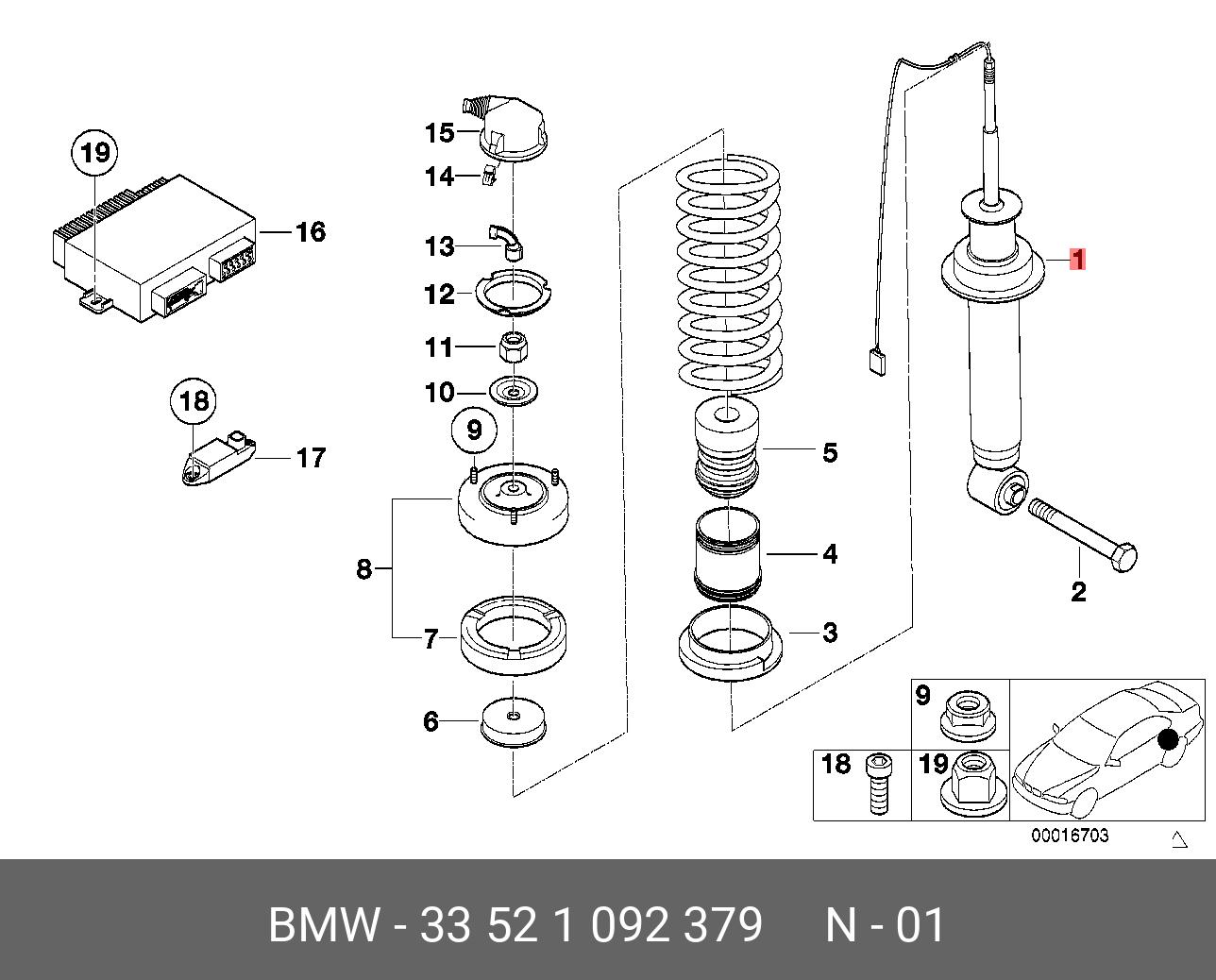 19
16
18
17
15
14
13
12
11
10
9
8
7
6
5
4
3
1
2
9
18
19
00016703

BMW - 33 52 1 092 379 N - 01