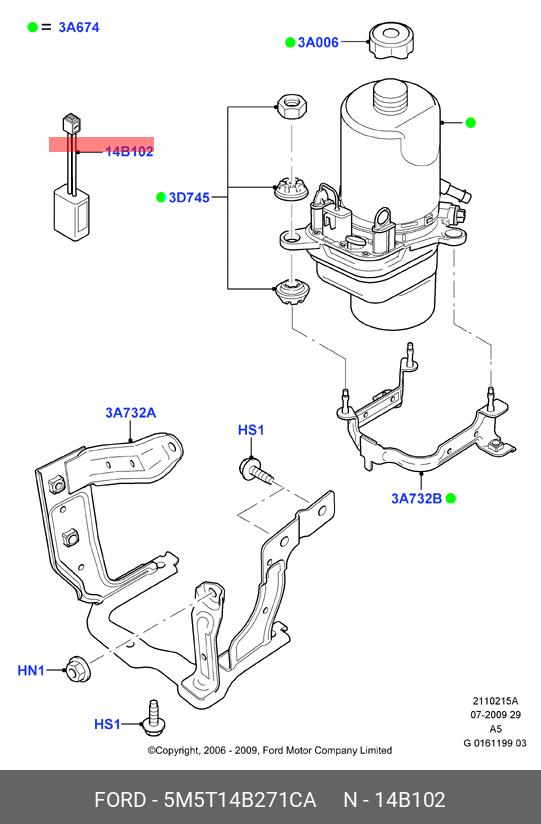 = 3A674

3A006

14B102

3D745

3A732A

HS1

3A732B

HN1

HS1

2110215A
07-2009 29
A5
G 0161199 03

©Copyright, 2006 - 2009, Ford Motor Company Limited

FORD - 5M5T14B271CA N - 14B102