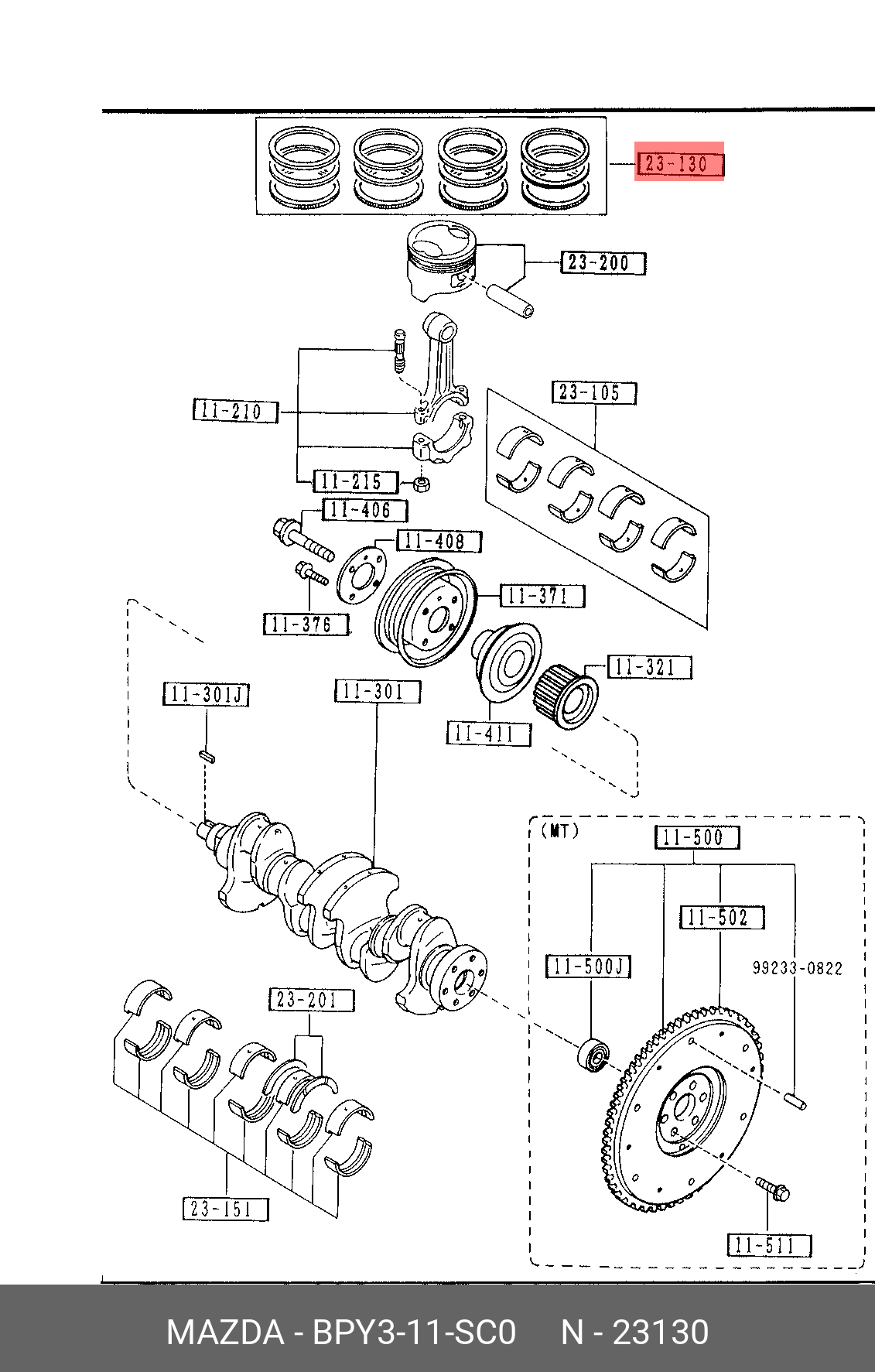 23-130

23-200

11-210

23-105

11-215

11-406

11-408

11-371

11-376

11-321

11-301J

11-301

11-411

(MT)

11-500

11-502

11-500J

99233-0822

23-201

23-151

11-511

MAZDA - BPY3-11-SC0     N - 23130