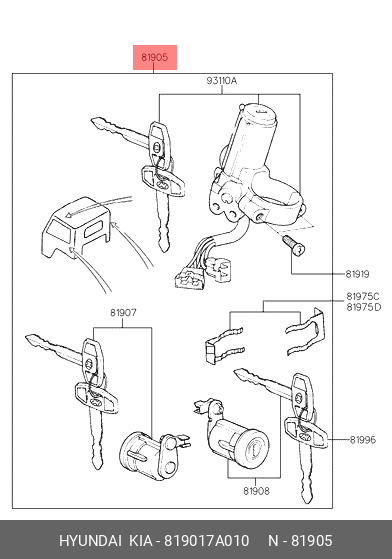 81905

93110A

81919

81975C
81975D

81907

81996

81908

HYUNDAI KIA - 819017A010 N - 81905