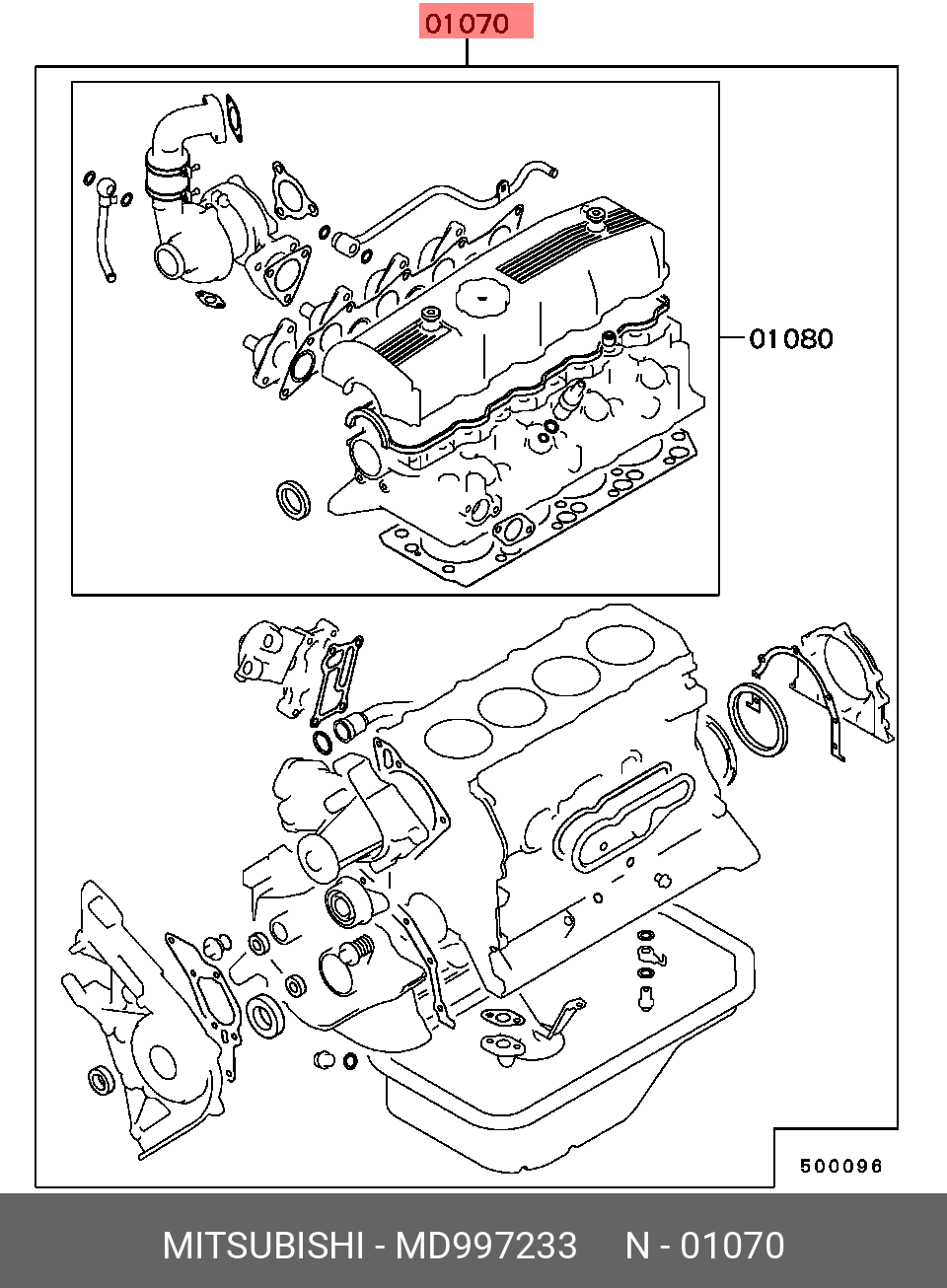 01070

01080

500096

MITSUBISHI - MD997233 N - 01070