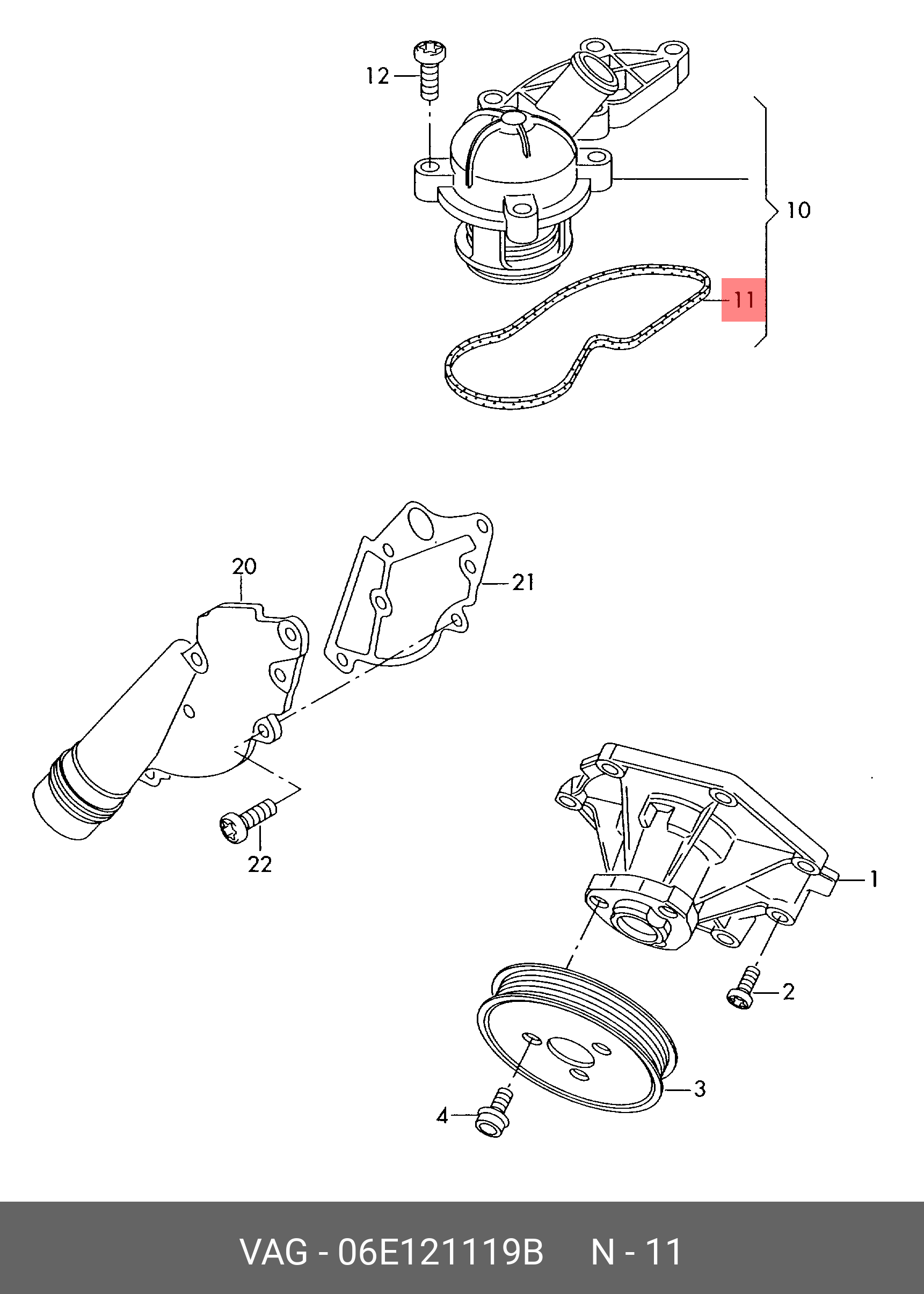 12

10

11

20

21

22

1

2

3

4

VAG - 06E121119B N - 11