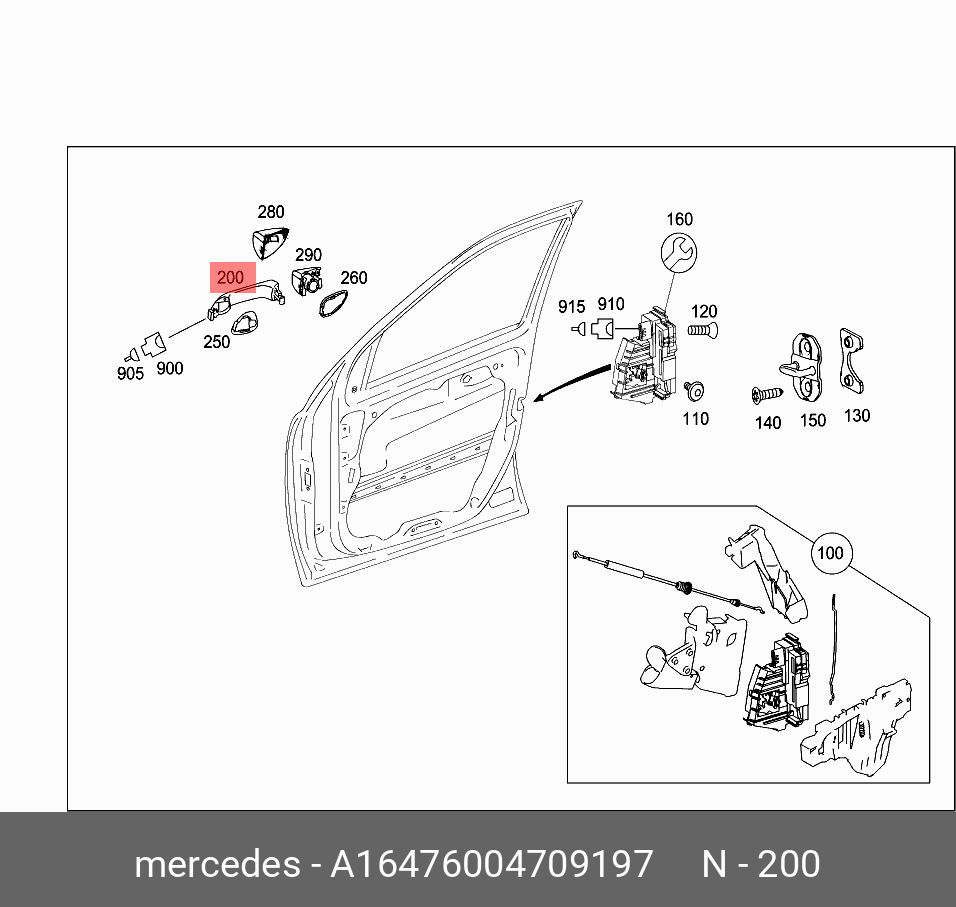 280
290
200
260
250
905
900
160
915
910
120
110
140
150
130
100

mercedes - A16476004709197 N - 200