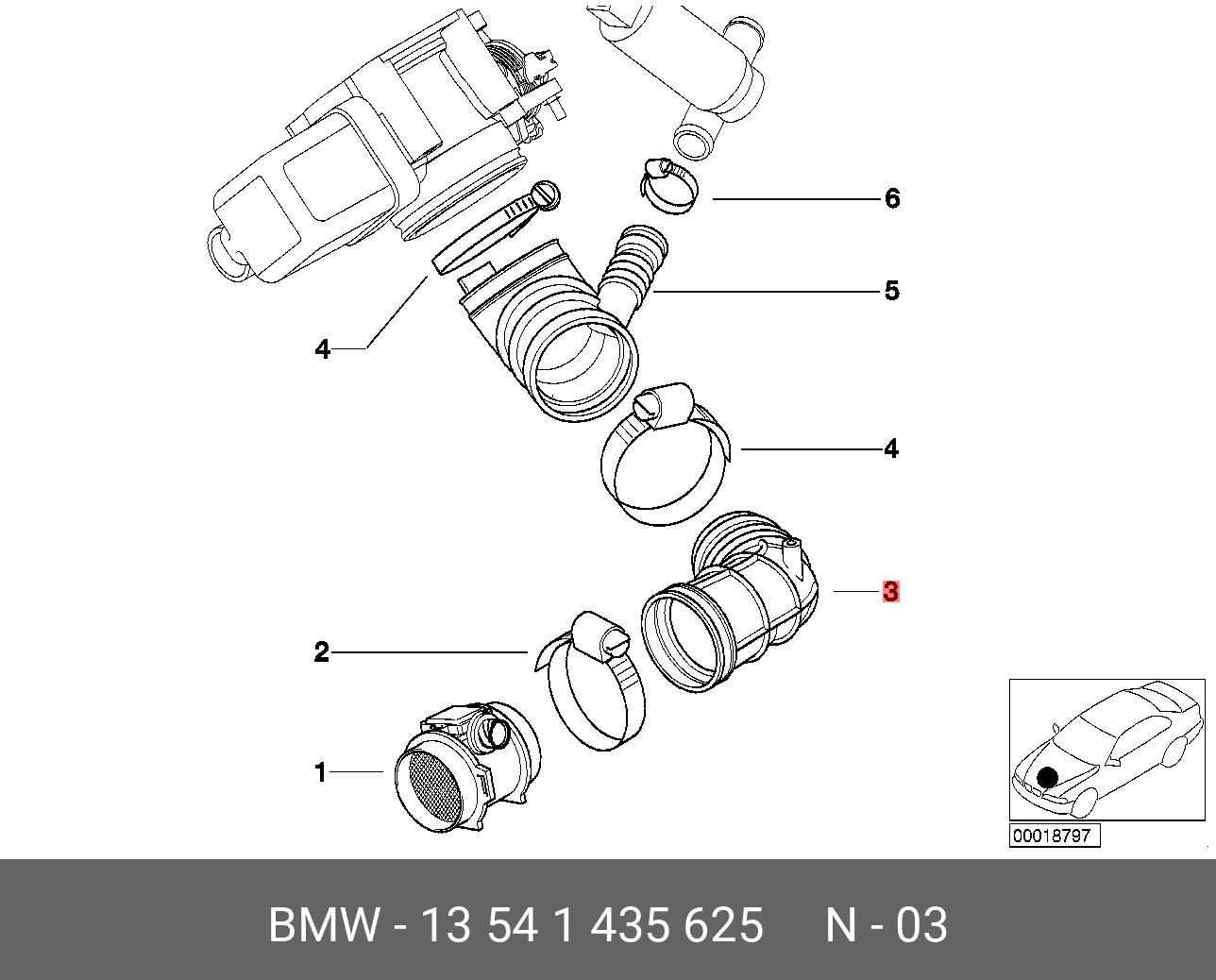 6

5

4

4

3

2

1

00018797

BMW - 13 54 1 435 625 N - 03