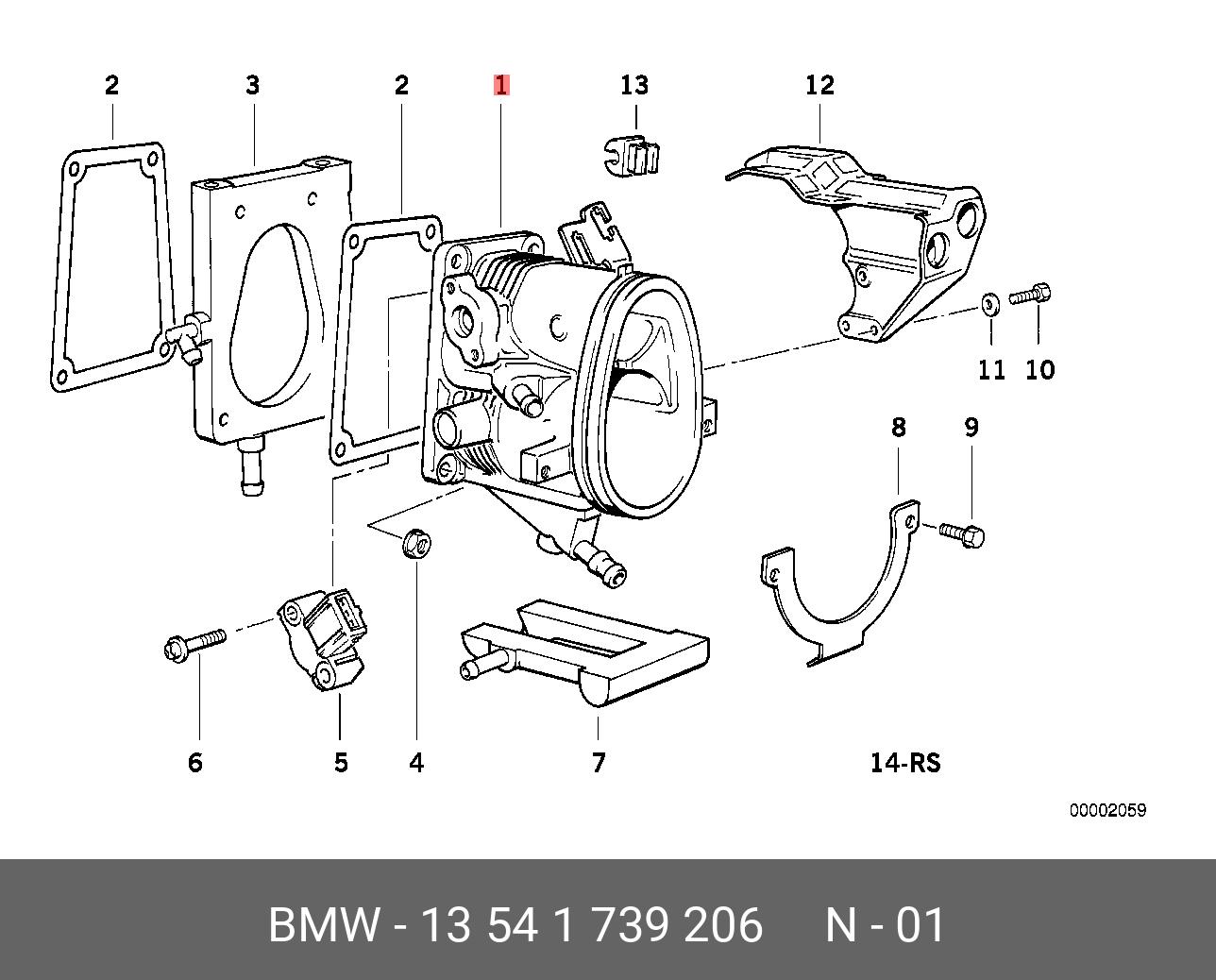 2 3 2 1 13 12

11 10

8 9

6 5 4 7 14-RS

00002059

BMW - 13 54 1 739 206 N - 01