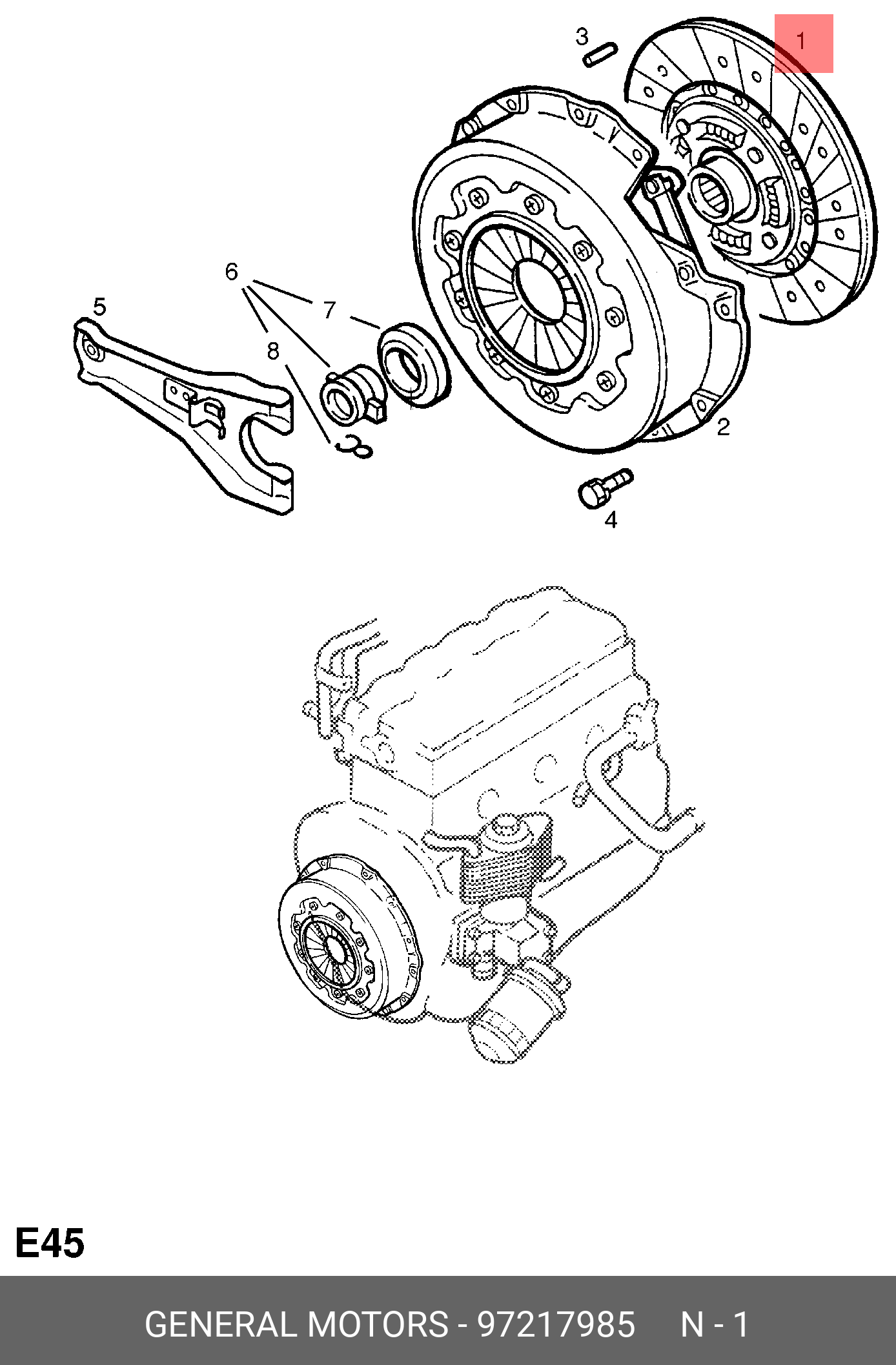 3
1
6
7
5
8
2
4

E45

GENERAL MOTORS - 97217985 N - 1