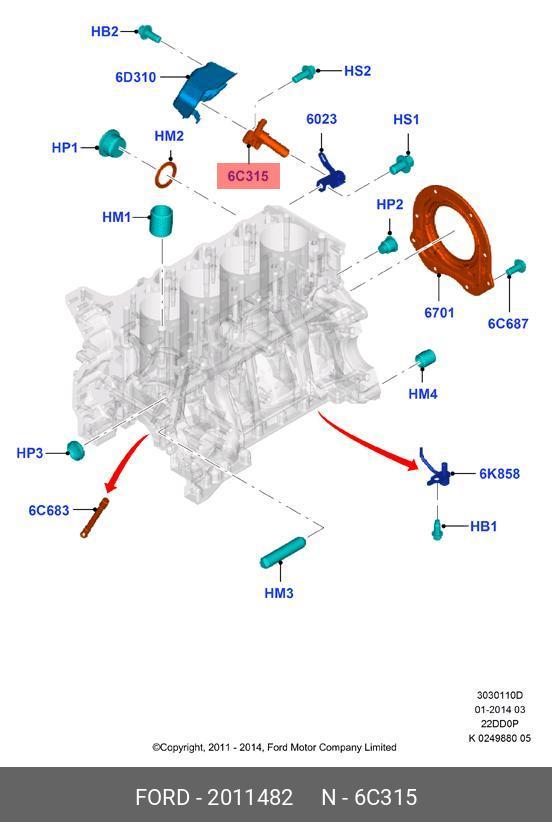 HB2

6D310

HS2

6023

HS1

HP1

HM2

6C315

HM1

HP2

6701

6C687

HM4

HP3

6K858

6C683

HB1

HM3

3030110D
01-2014 03
22DD0P
K 0249880 05

©Copyright, 2011 - 2014, Ford Motor Company Limited

FORD - 2011482 N - 6C315