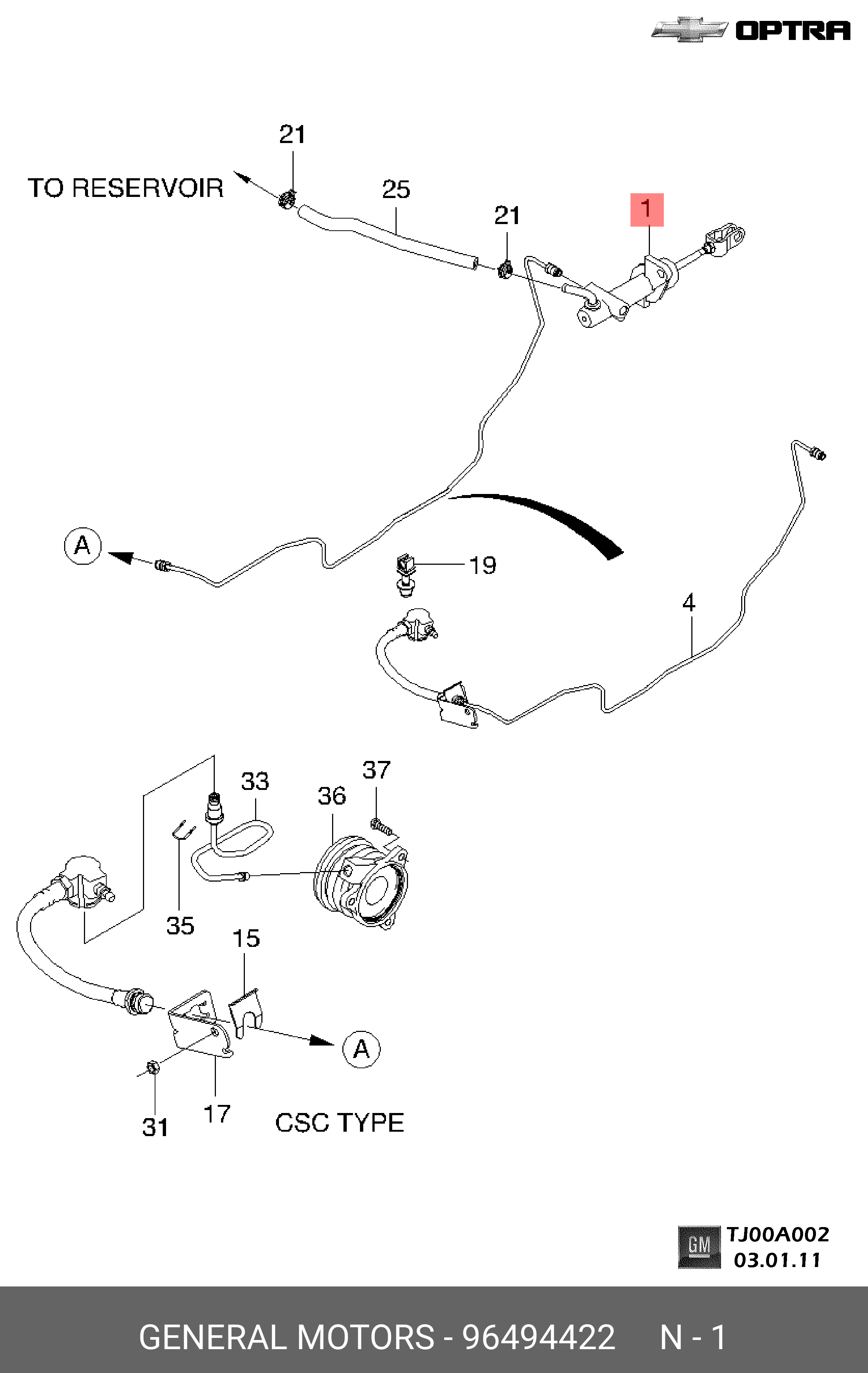 OPTRA

21

TO RESERVOIR

25

21

1

A

19

4

33

37

36

35

15

A

31

17

CSC TYPE

GM

TJ00A002
03.01.11

GENERAL MOTORS - 96494422 N - 1