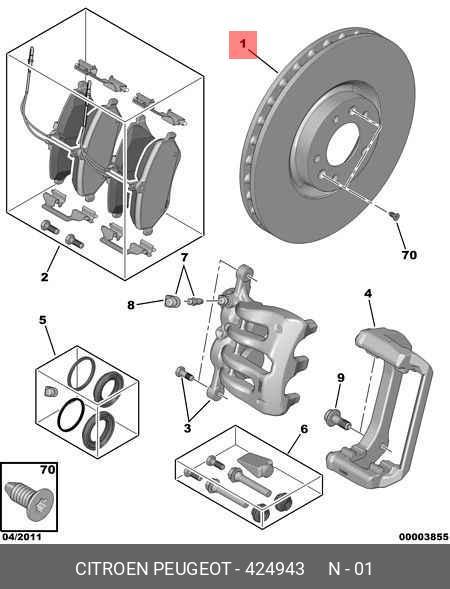 1
70
2
7
8
4
5
9
3
6
70
04/2011
00003855
CITROEN PEUGEOT - 424943 N - 01