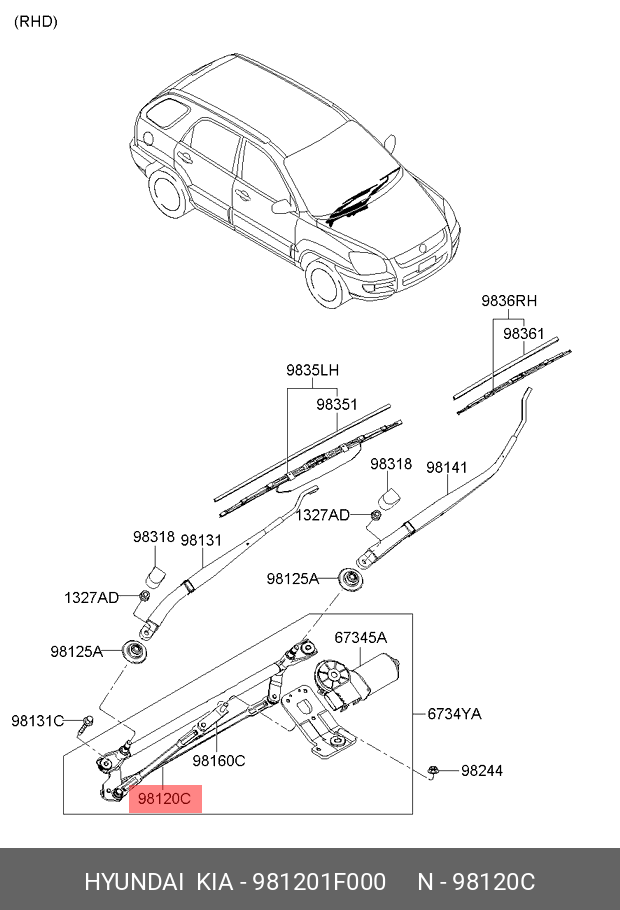 (RHD)

9836RH
98361
9835LH
98351
98318
98141
1327AD
98318
98131
98125A
1327AD
67345A
98125A
6734YA
98131C
98160C
98244
98120C

HYUNDAI KIA - 981201F000 N - 98120C