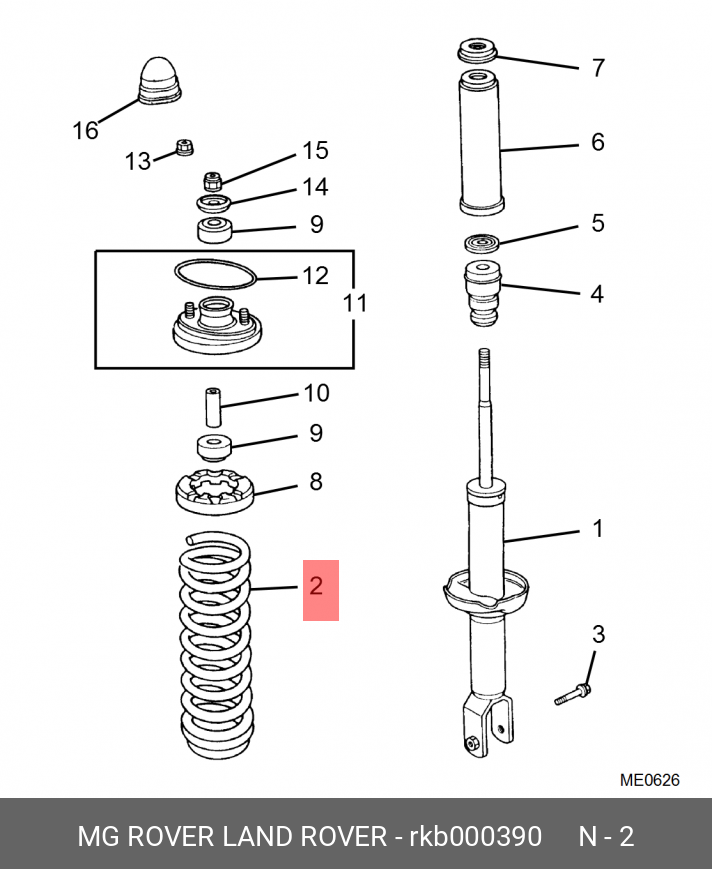 16
13
15
14
9
12
11
10
9
8
2
7
6
5
4
1
3
ME0626
MG ROVER LAND ROVER - rkb000390 N - 2