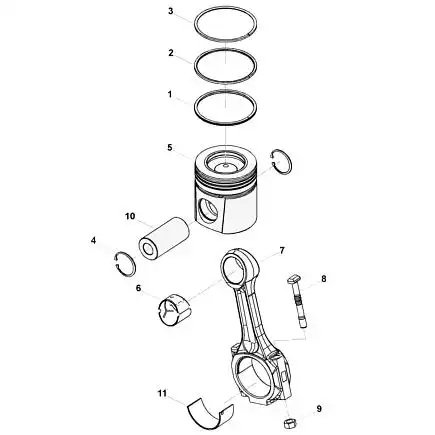 3
2
1
5
10
4
7
8
6
11
9