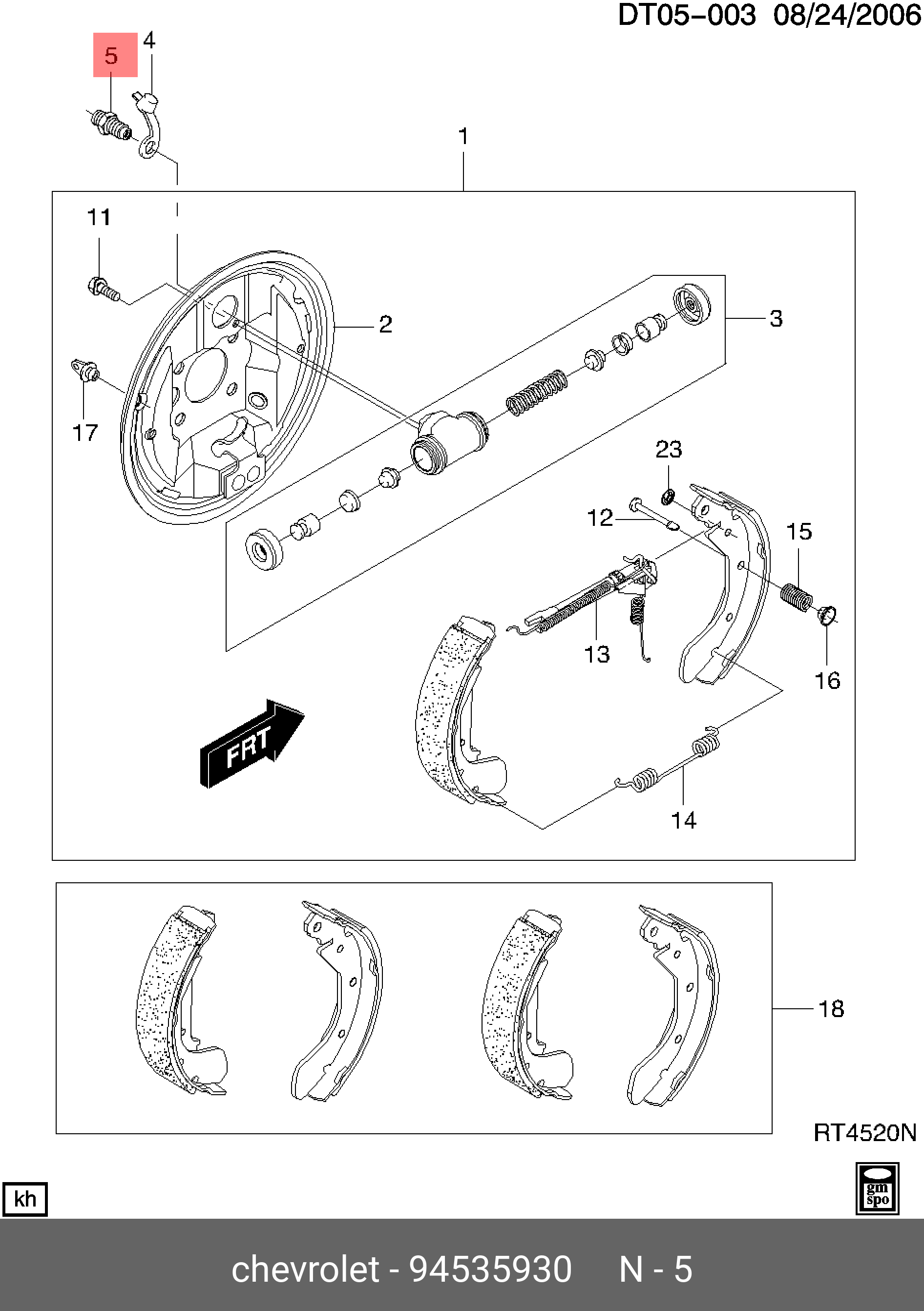 DT05–003 08/24/2006

5
4
1
11
2
3
17
23
12
15
13
16
FRT
14
18

RT4520N

kh

gm
spo

chevrolet - 94535930 N - 5