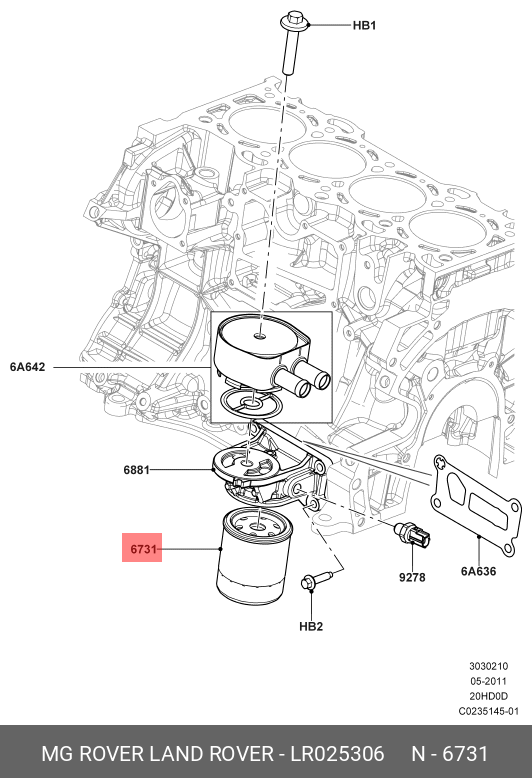 HB1

6A642

6881

6731

9278

6A636

HB2

3030210
05-2011
20HD0D
C0235145-01

MG ROVER LAND ROVER - LR025306 N - 6731