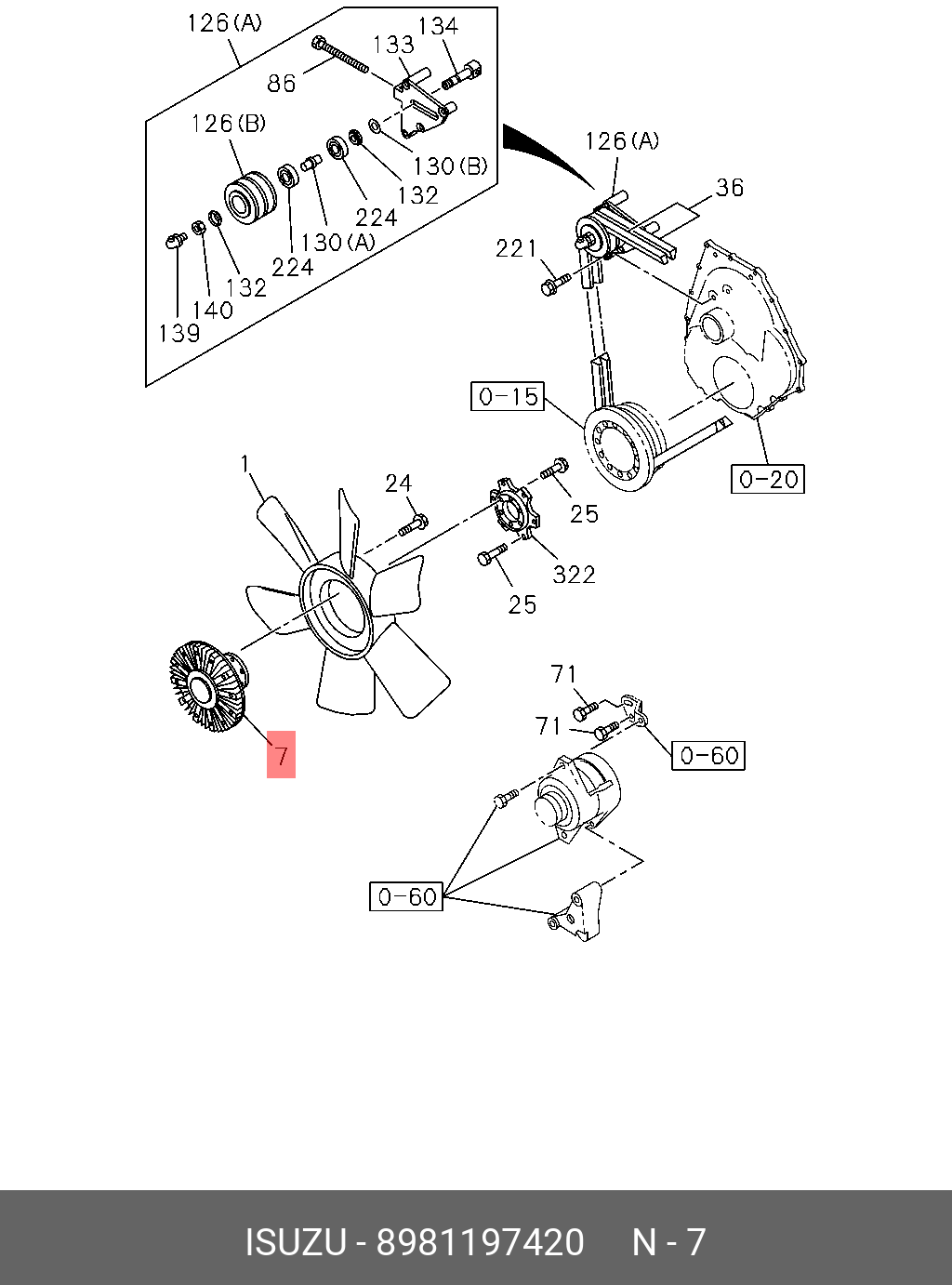 126(A)
134
133
86
126(B)
130(B)
132
224
130(A)
224
132
140
139
126(A)
36
221
0-15
0-20
1
24
25
322
25
71
71
0-60
7
0-60
ISUZU - 8981197420 N - 7