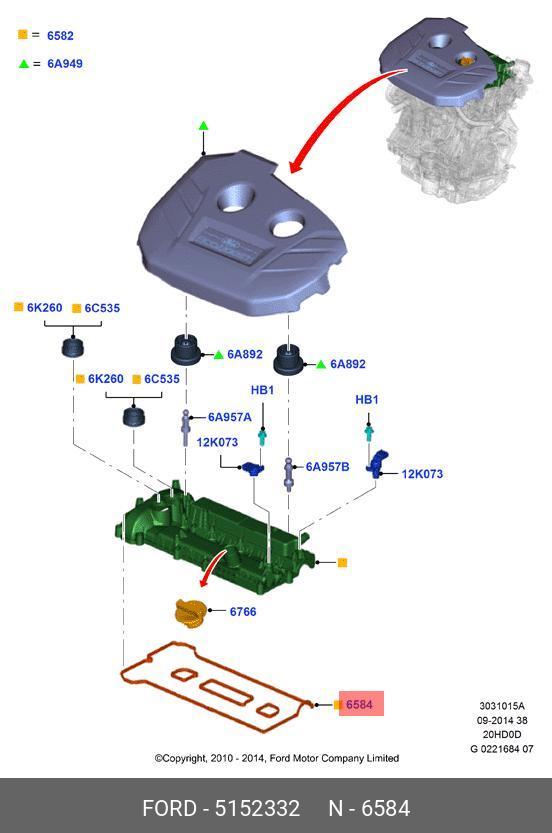 = 6582

= 6A949

6K260 6C535

6A892

6A892

6K260 6C535

HB1

HB1

6A957A

12K073

6A957B

12K073

6766

6584

3031015A
09-2014 38
20HD0D
G 0221684 07

©Copyright, 2010 - 2014, Ford Motor Company Limited

FORD - 5152332 N - 6584