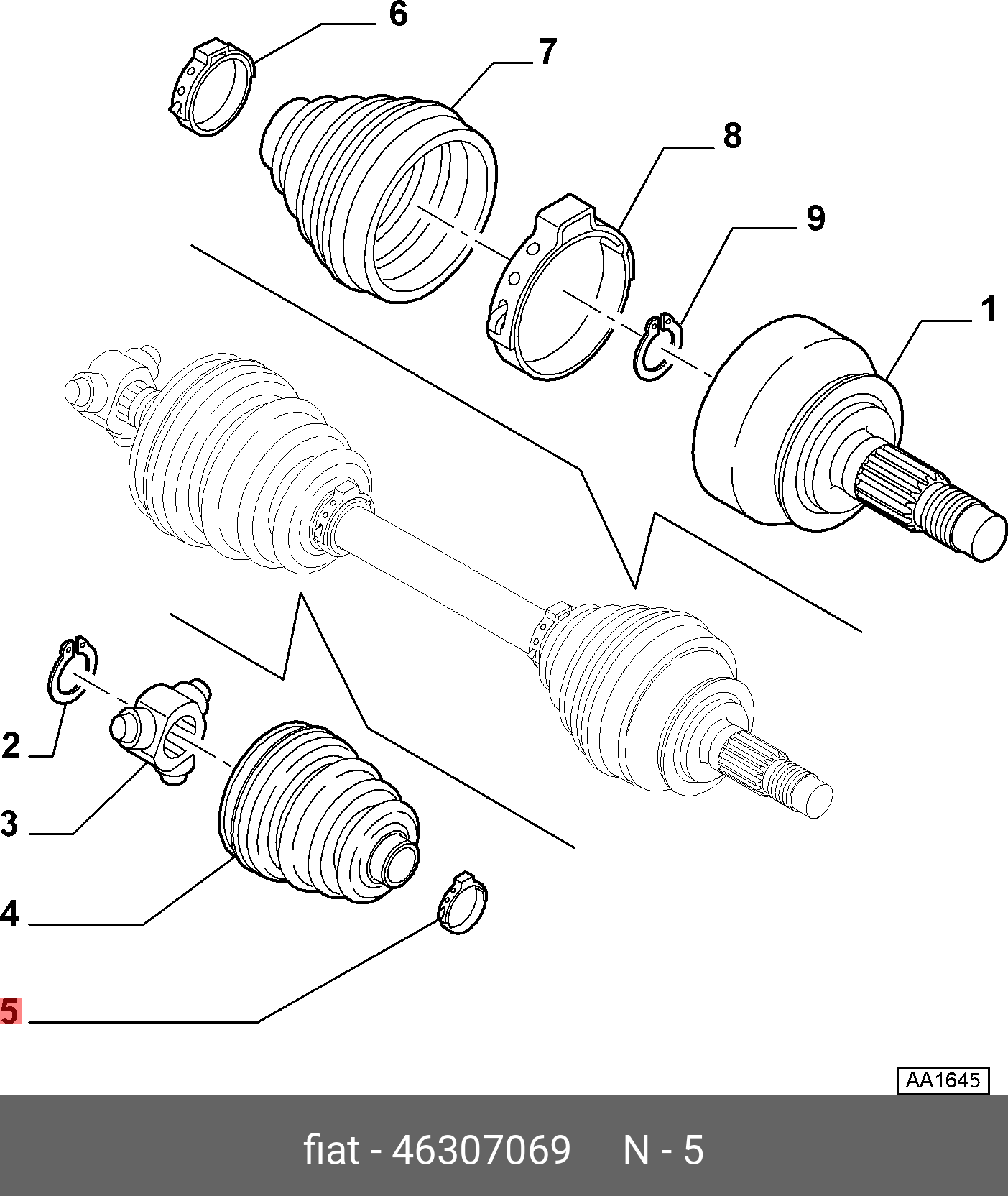 6
7
8
9
1
2
3
4
5
AA1645
fiat - 46307069 N - 5