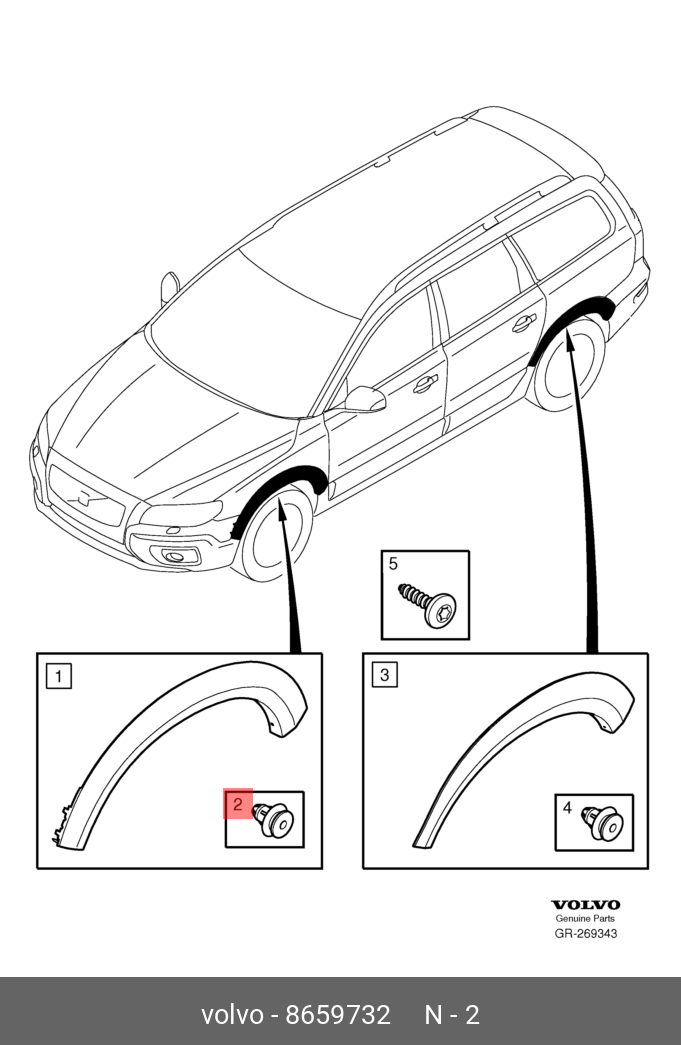 5

1

2

3

4

VOLVO
Genuine Parts
GR-269343

volvo - 8659732 N - 2