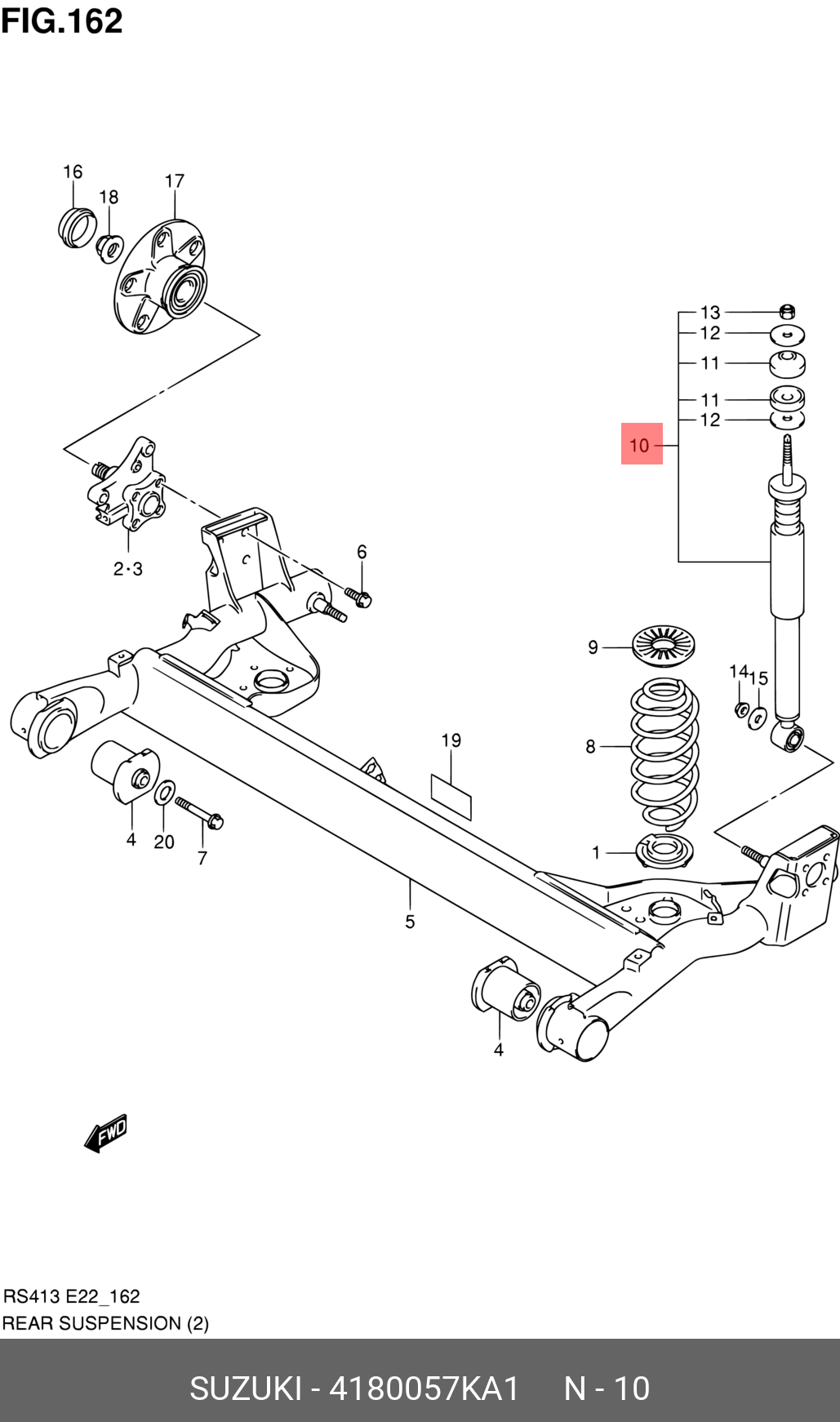 FIG.162

16
18
17
13
12
11
11
12
10
2·3
6
9
14
15
8
19
4
20
7
1
5
4
FWD

RS413 E22_162
REAR SUSPENSION (2)

SUZUKI - 4180057KA1 N - 10