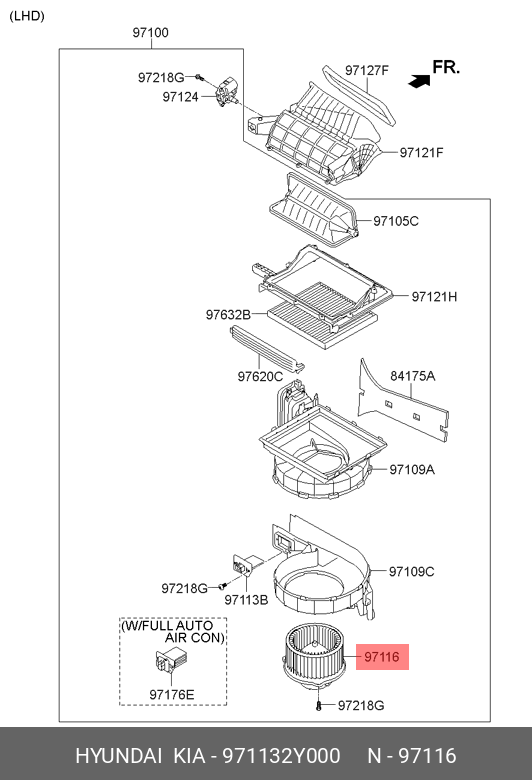 (LHD)

97100

97218G
97124

97127F

FR.

97121F

97105C

97121H

97632B

97620C

84175A

97109A

97109C

97218G
97113B

(W/FULL AUTO AIR CON)

97176E

97116

97218G

HYUNDAI KIA - 971132Y000 N - 97116