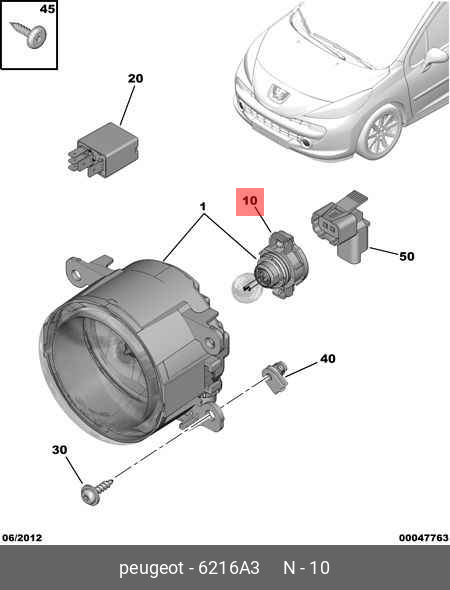 45

20

1

10

50

40

30

06/2012

00047763

peugeot - 6216A3 N - 10