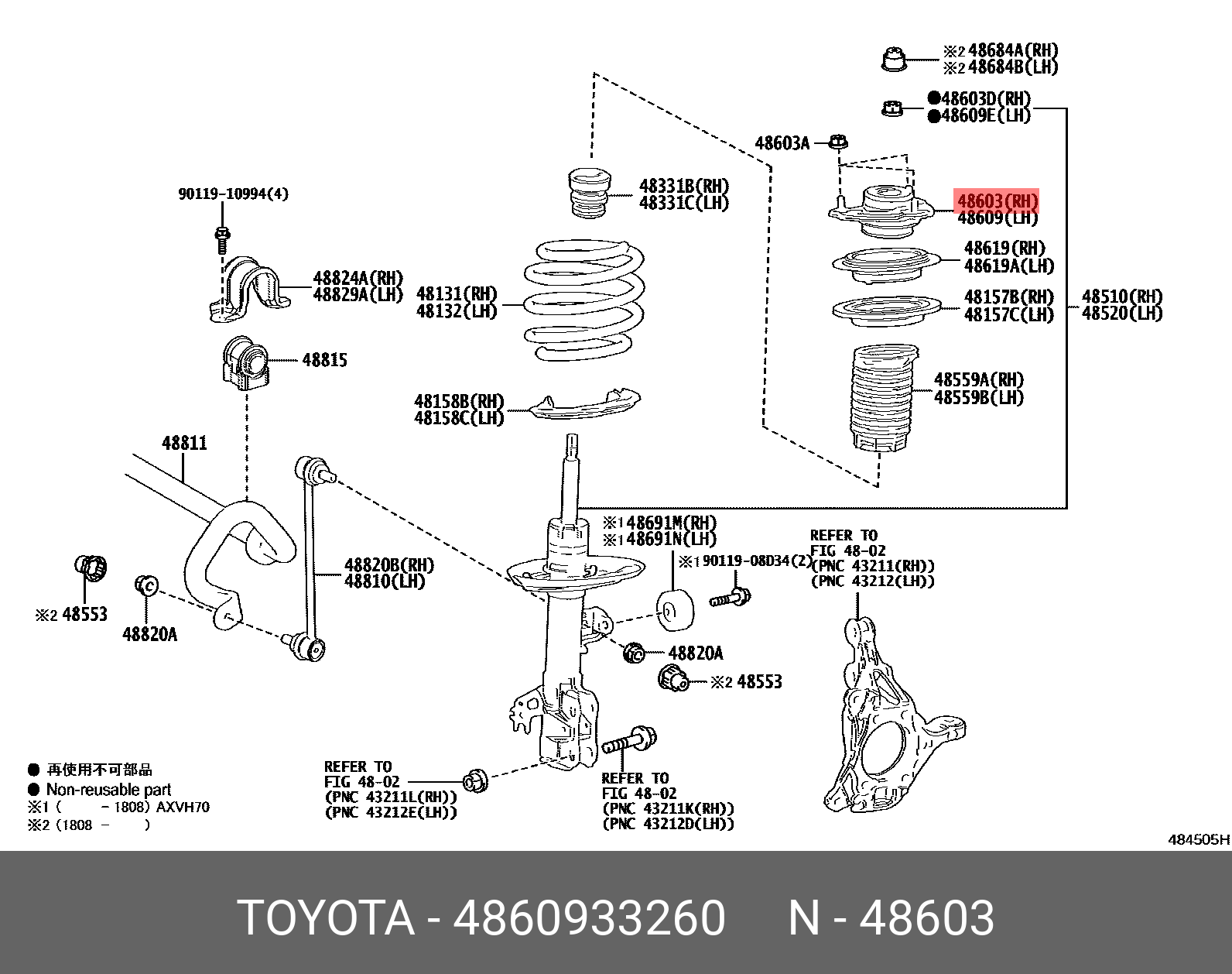 ※2 48684A(RH)
※2 48684B(LH)

●48603D(RH)
●48609E(LH)

48603A

90119-10994(4)

48331B(RH)
48331C(LH)

48603(RH)
48609(LH)

48619(RH)
48619A(LH)

48824A(RH)
48829A(LH)

48131(RH)
48132(LH)

48157B(RH)
48157C(LH)

48510(RH)
48520(LH)

48815

48559A(RH)
48559B(LH)

48158B(RH)
48158C(LH)

48811

※1 48691M(RH)
※1 48691N(LH)

REFER TO
FIG 48-02
(PNC 43211(RH))
(PNC 43212(LH))

※1 90119-08D34(2)

48820B(RH)
48810(LH)

※2 48553

48820A

48820A

※2 48553

● 再使用不可部品
● Non-reusable part
※1 ( - 1808) AXVH70
※2 (1808 - )

REFER TO
FIG 48-02
(PNC 43211L(RH))
(PNC 43212E(LH))

REFER TO
FIG 48-02
(PNC 43211K(RH))
(PNC 43212D(LH))

484505H

TOYOTA - 4860933260 N - 48603