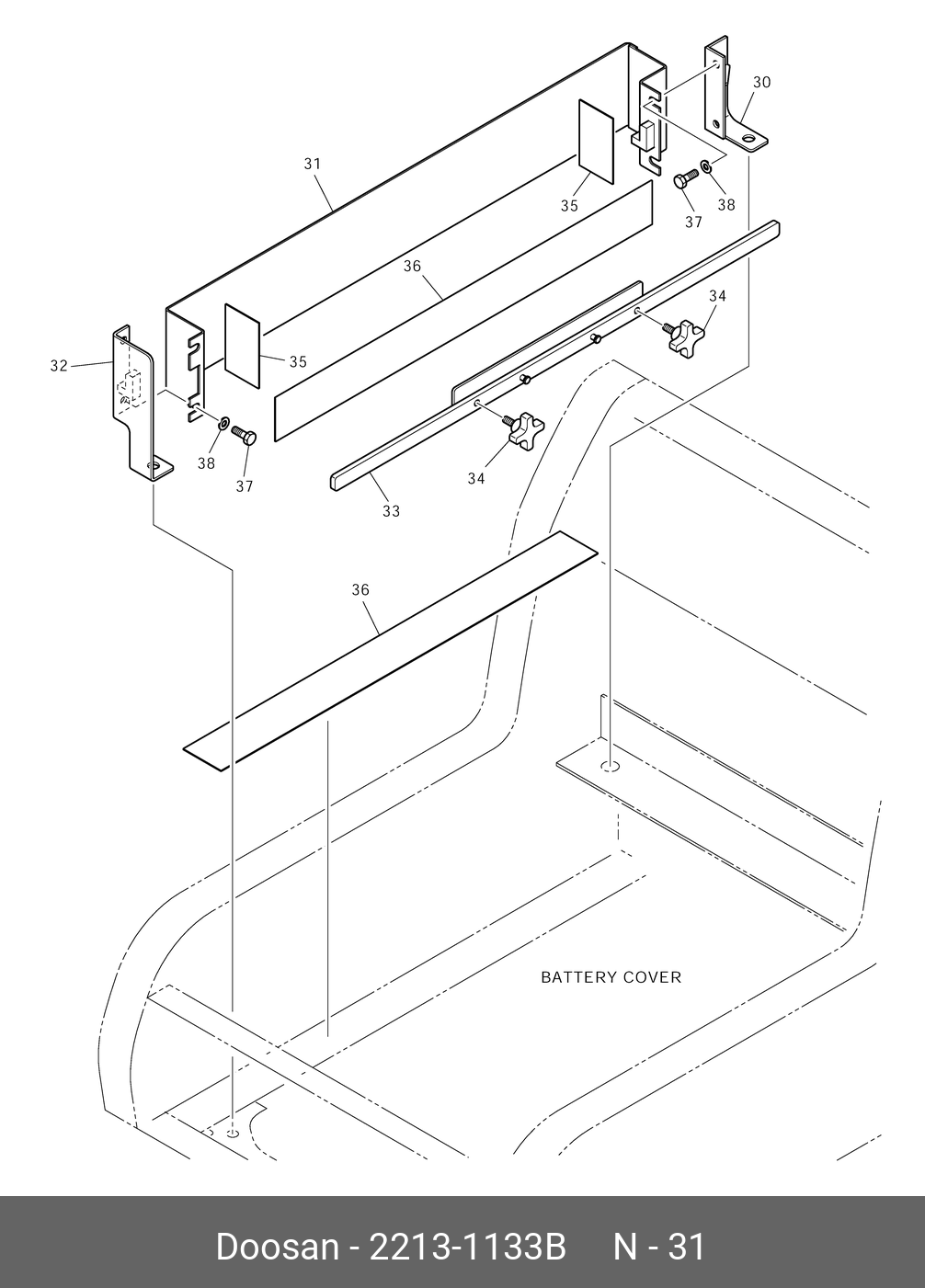 30
31
35
38
37
36
34
32
35
38
37
34
33
36
BATTERY COVER
Doosan - 2213-1133B N - 31