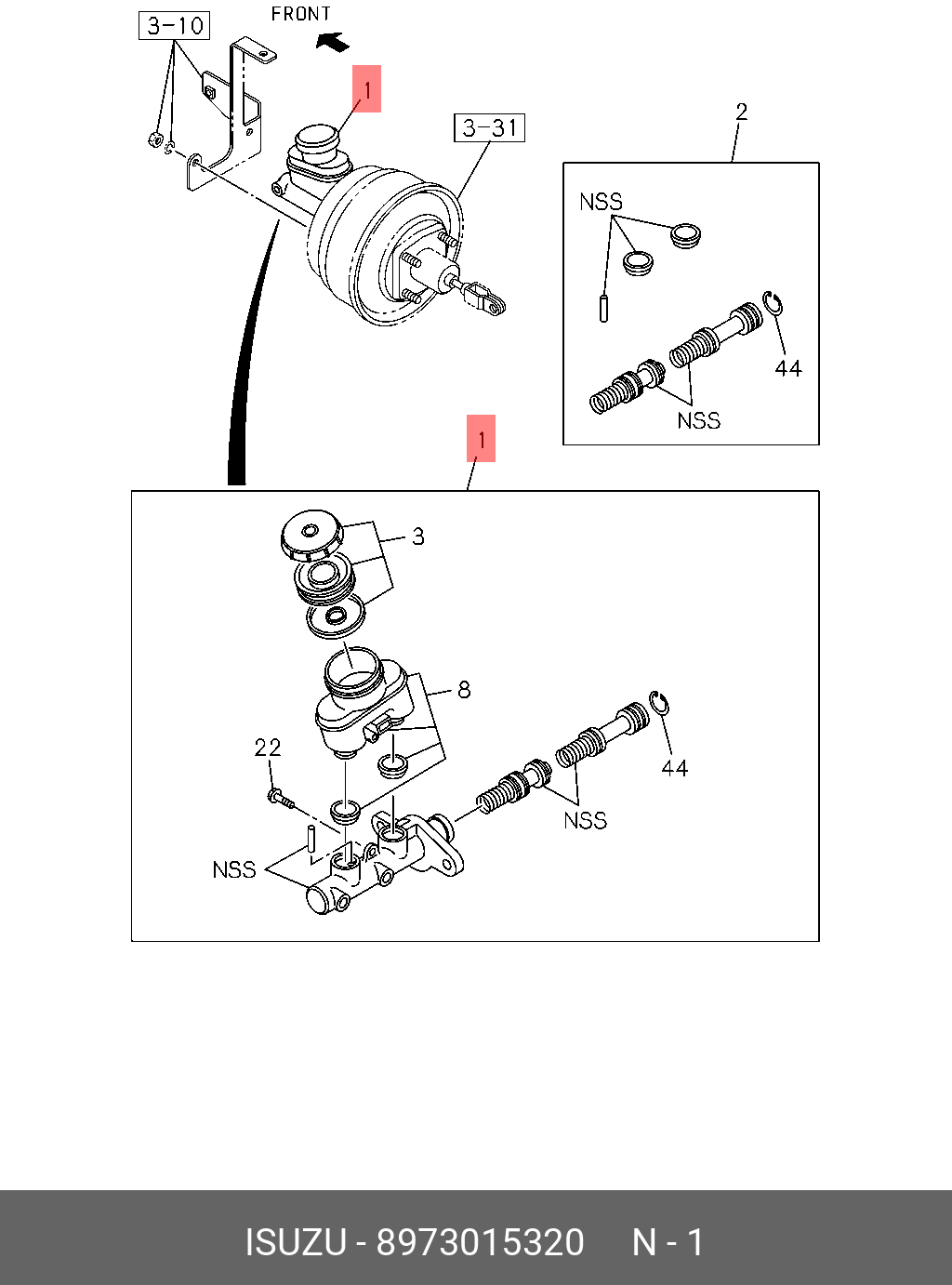 3-10
FRONT
1
3-31
2
NSS
44
NSS
1
3
8
22
44
NSS
NSS

ISUZU - 8973015320 N - 1