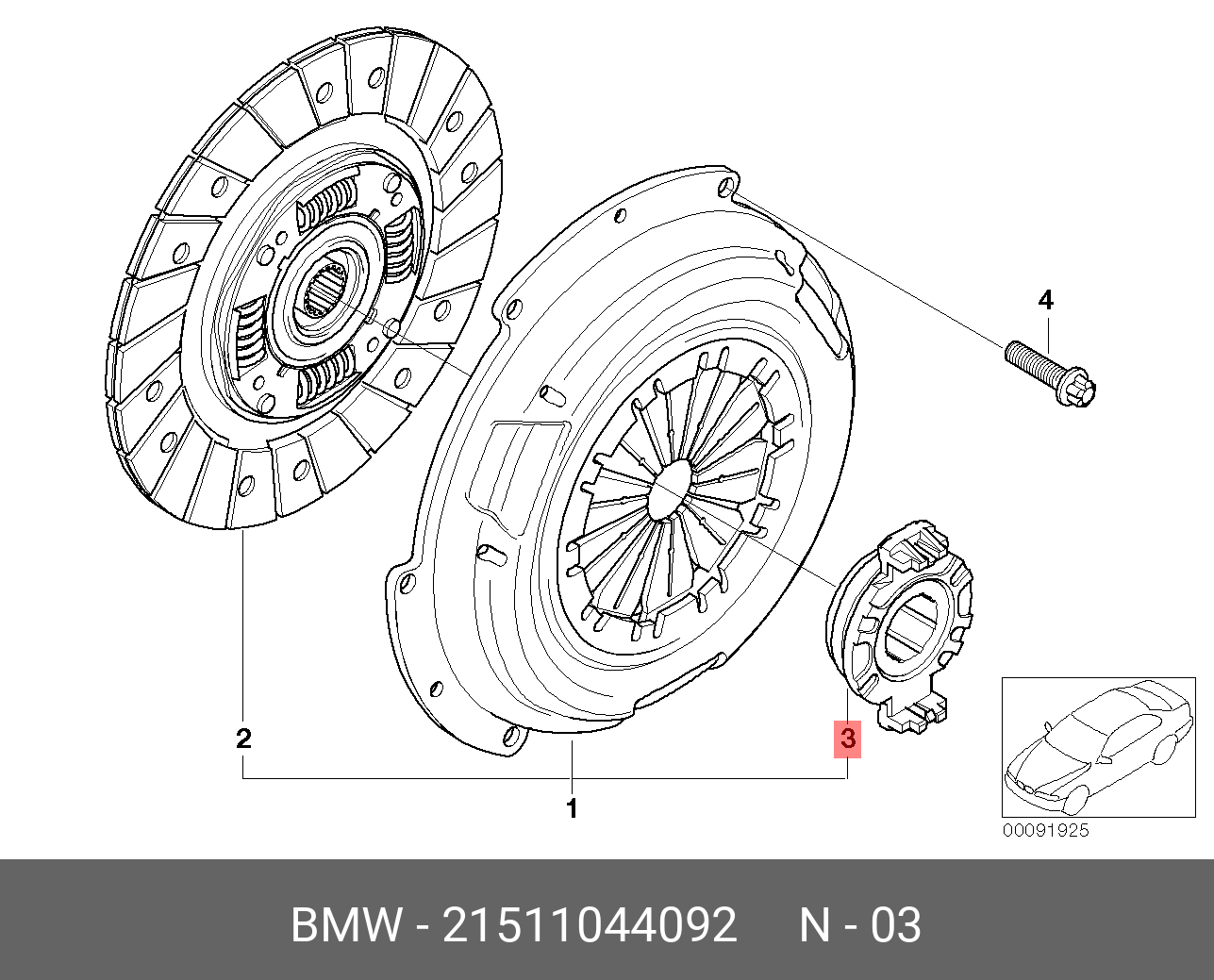 4

2

3

1

00091925

BMW - 21511044092 N - 03