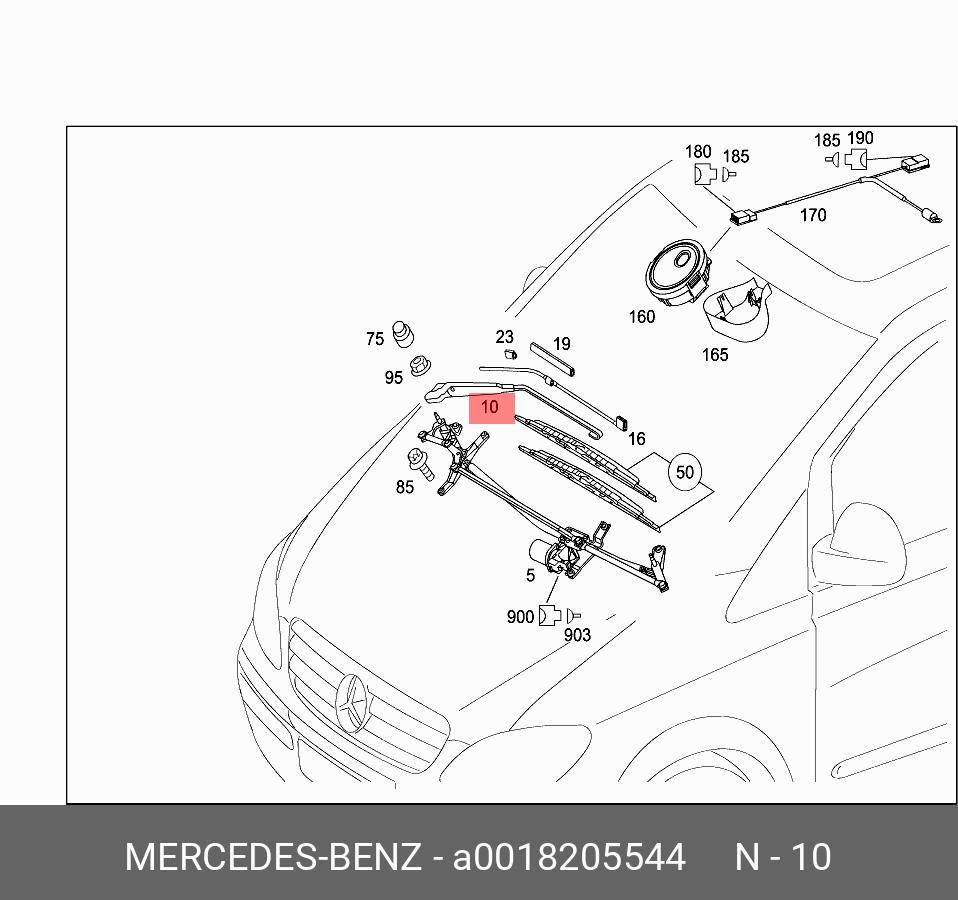 180 185
185 190
170
160
165
75
23
19
95
10
16
50
85
5
900
903

MERCEDES-BENZ - a0018205544 N - 10