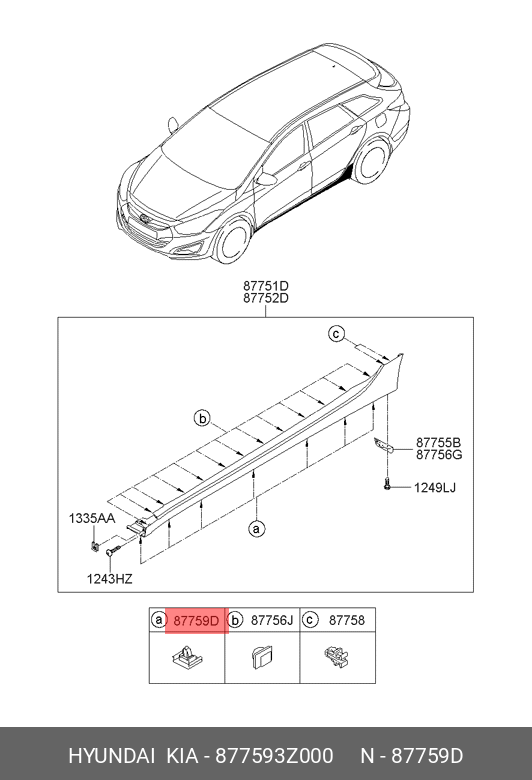 87751D
87752D

c

b

87755B
87756G

1249LJ

1335AA

a

1243HZ

| a 87759D | b 87756J | c 87758 |
|---|---|---|
| | | |

HYUNDAI KIA - 877593Z000 N - 87759D