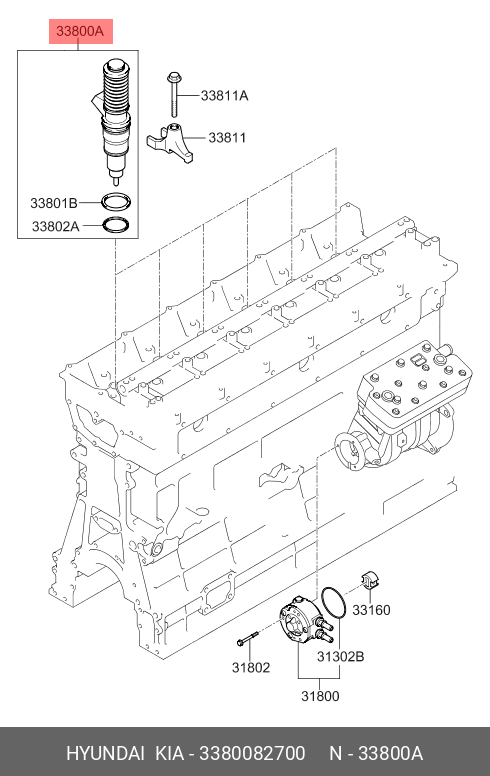 33800A

33811A

33811

33801B

33802A

33160

31302B

31802

31800

HYUNDAI KIA - 3380082700 N - 33800A