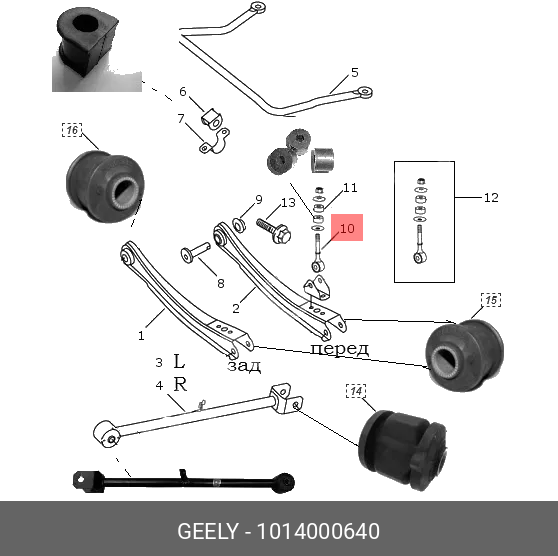 5
6
7
16
11
12
9
13
10
8
2
1
15
перед
3 L
зад
4 R
14
GEELY - 1014000640