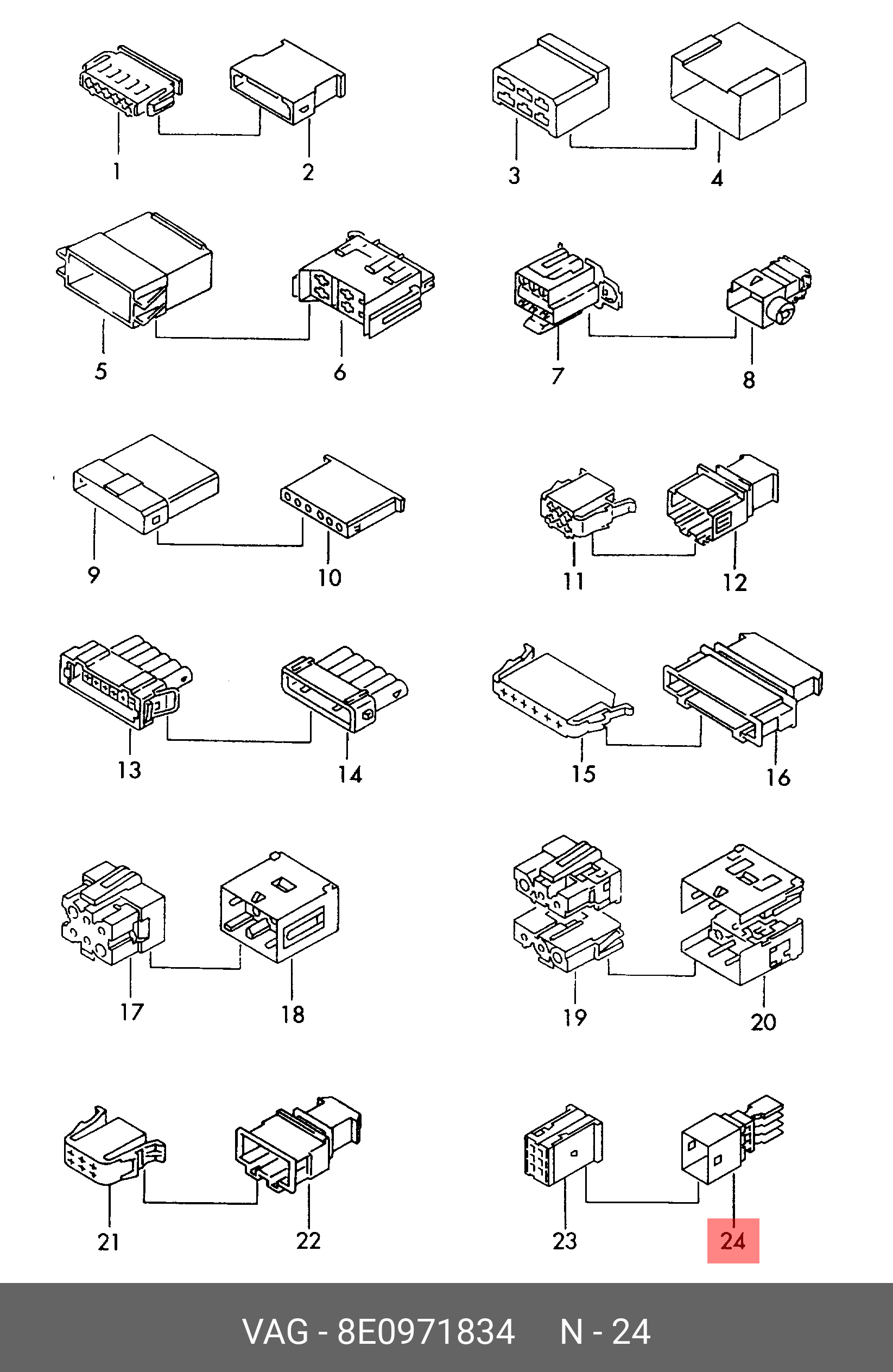 1
2
3
4
5
6
7
8
9
10
11
12
13
14
15
16
17
18
19
20
21
22
23
24

VAG - 8E0971834 N - 24