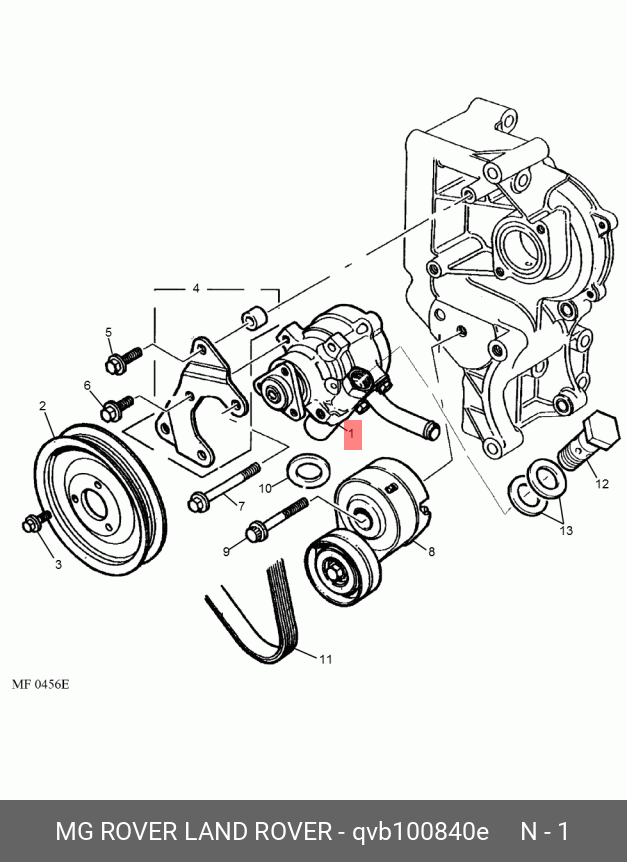 4
5
6
2
1
3
7
10
9
8
12
13
11
MF 0456E

MG ROVER LAND ROVER - qvb100840e N - 1