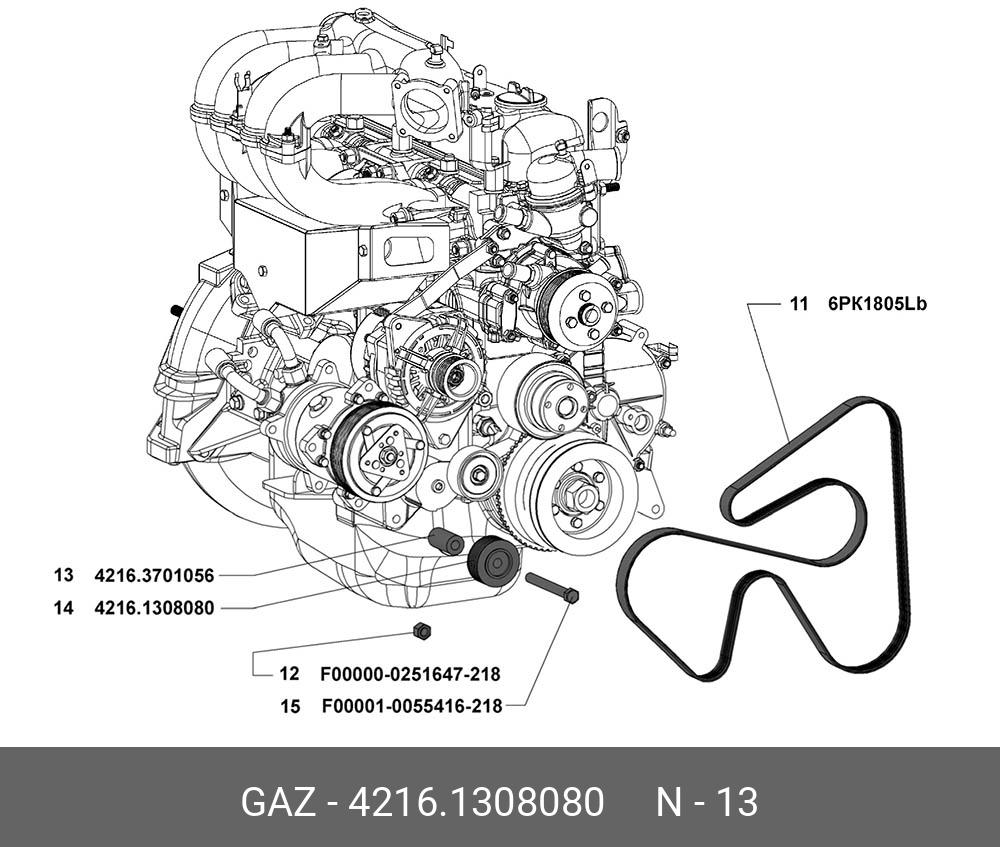 11 6PK1805Lb

13 4216.3701056

14 4216.1308080

12 F00000-0251647-218

15 F00001-0055416-218

GAZ - 4216.1308080 N - 13