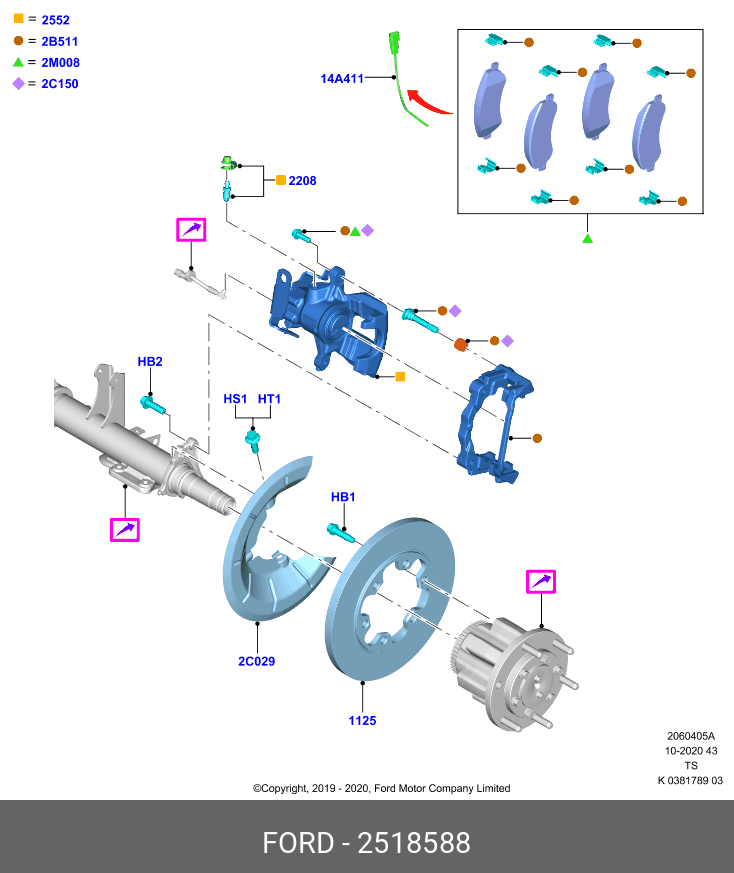 = 2552
= 2B511
= 2M008
= 2C150

14A411

2208

HB2

HS1 HT1

HB1

2C029

1125

2060405A
10-2020 43
TS
K 0381789 03

©Copyright, 2019 - 2020, Ford Motor Company Limited

FORD - 2518588