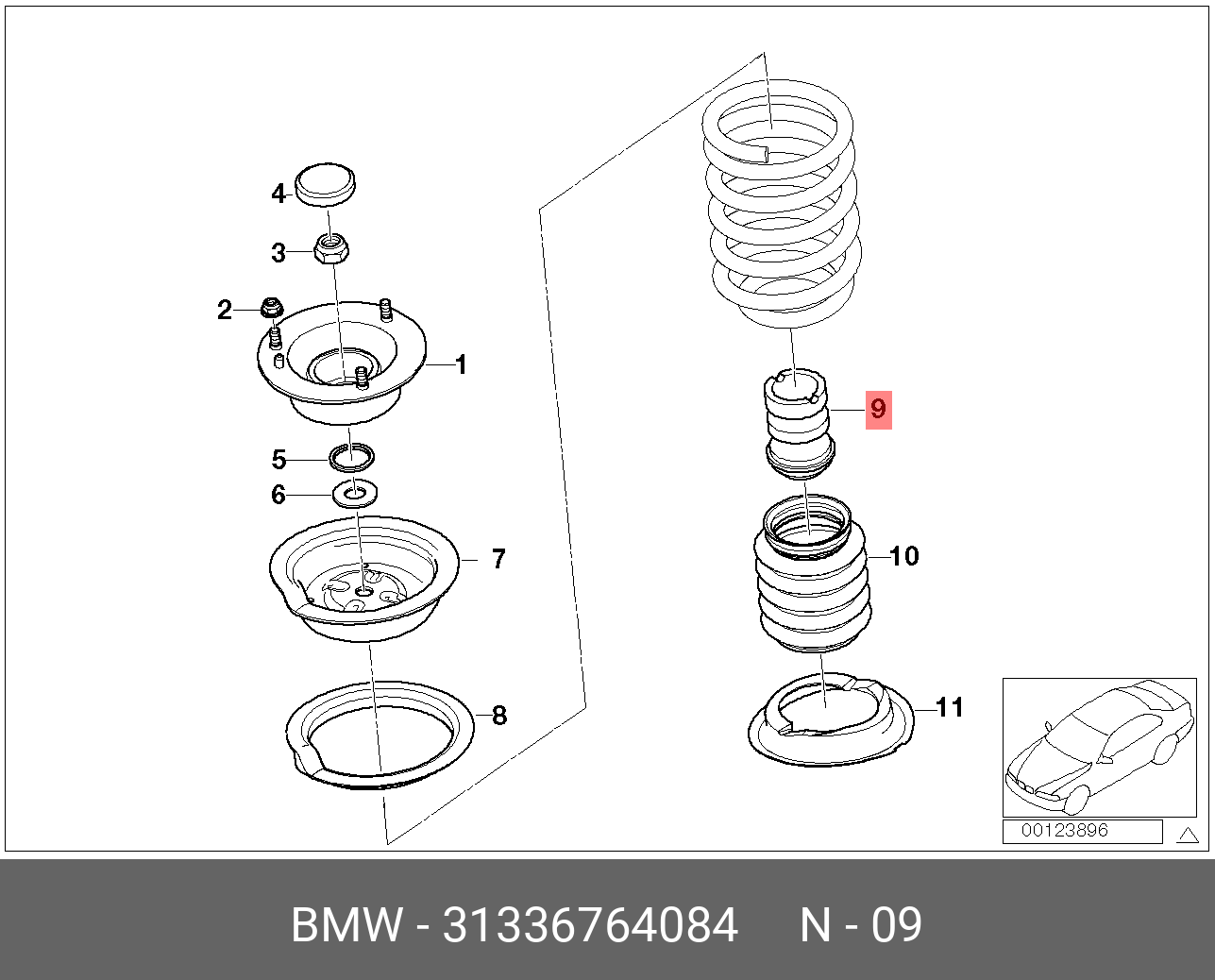 4
3
2
1
5
6
7
8
9
10
11
00123896

BMW - 31336764084 N - 09