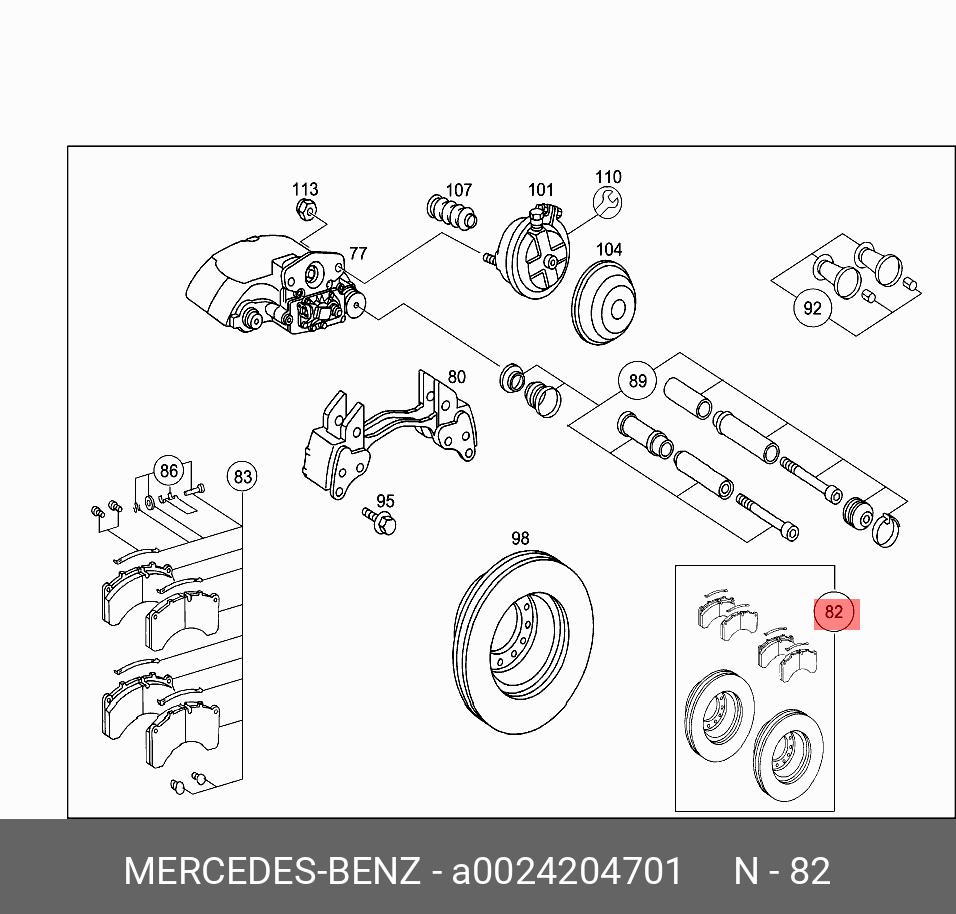 113
107
101
110
77
104
92
80
89
86
83
95
98
82

MERCEDES-BENZ - a0024204701 N - 82