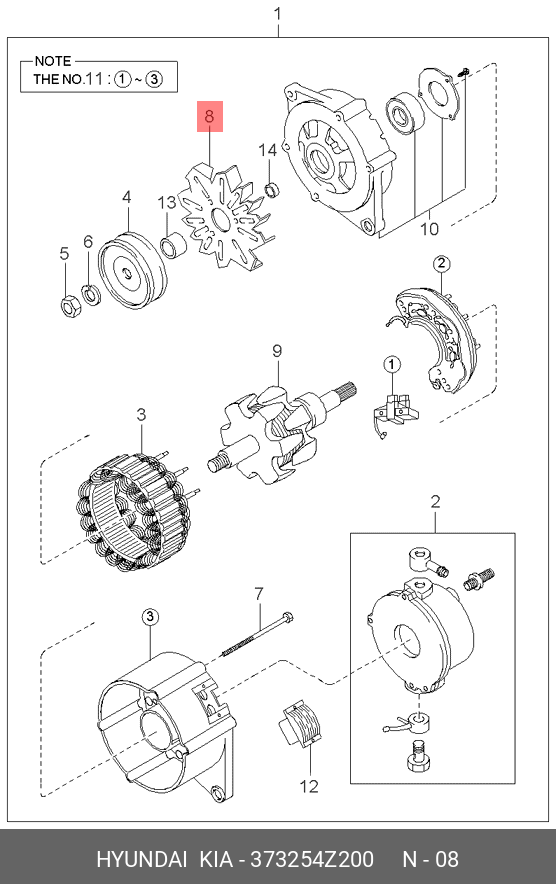 1

NOTE
THE NO.11 : ① ~ ③

8

14

4

13

10

5

6

②

9

①

3

2

7

③

12

HYUNDAI KIA - 373254Z200 N - 08