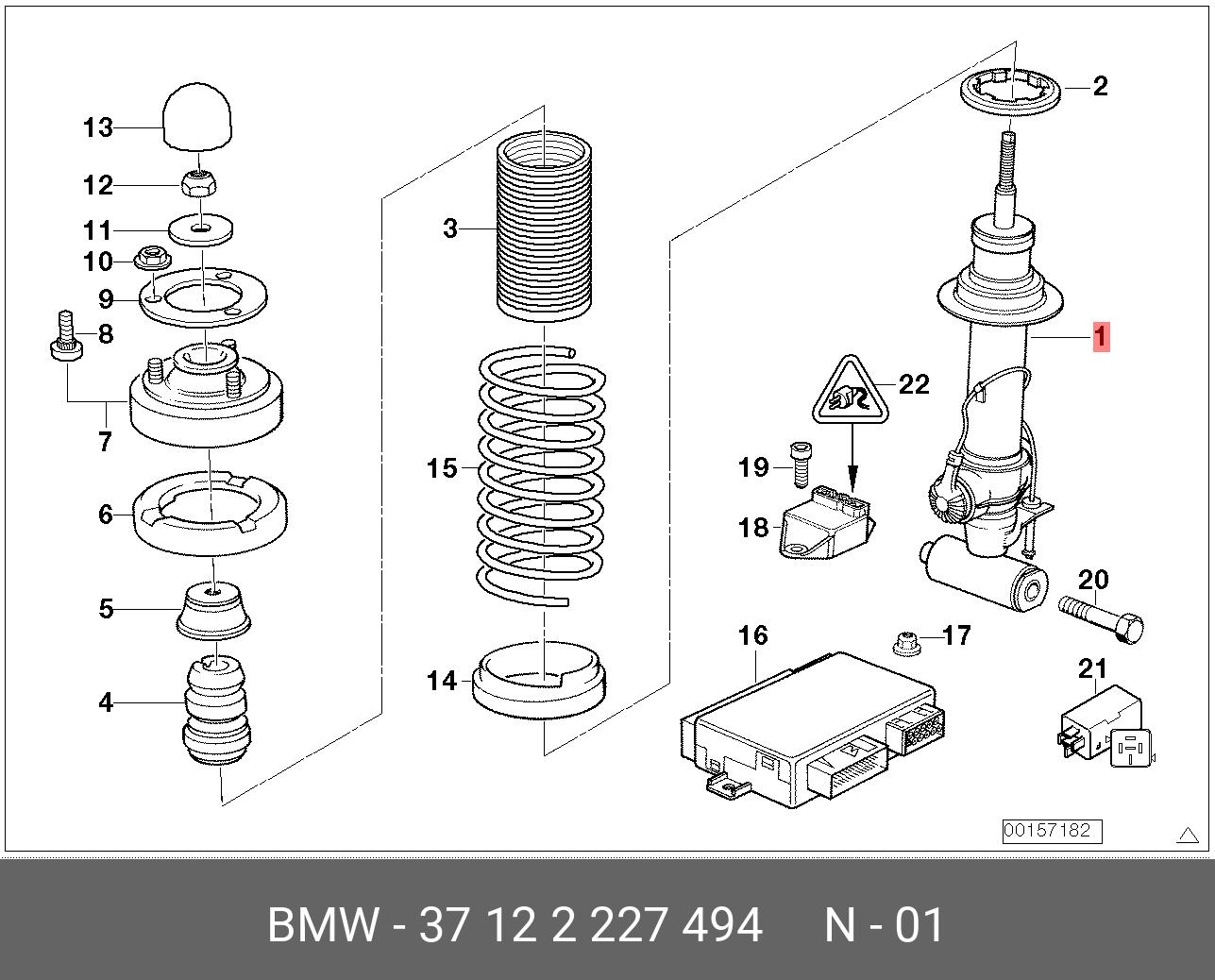 13
12
11
10
9
8
7
6
5
4
3
15
14
2
1
22
19
18
20
16
17
21
00157182

BMW - 37 12 2 227 494 N - 01