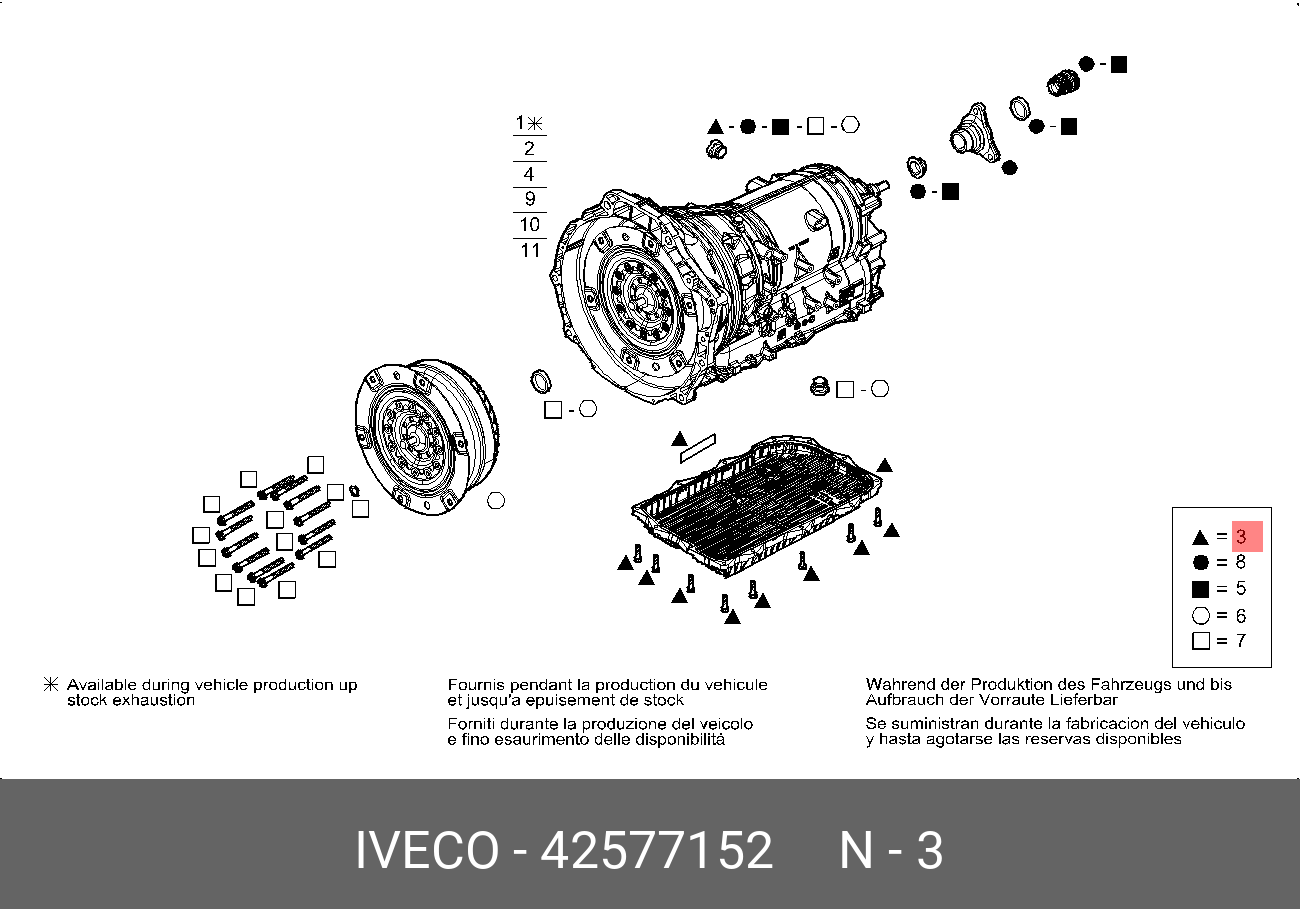 1✳
2
4
9
10
11

▲ - ● - ■ - □ - ○

● - ■

● - ■

● - ■

□ - ○

□ - ○

▲ = 3
● = 8
■ = 5
○ = 6
□ = 7

✳ Available during vehicle production up stock exhaustion

Fournis pendant la production du vehicule et jusqu'a epuisement de stock

Forniti durante la produzione del veicolo e fino esaurimento delle disponibilità

Wahrend der Produktion des Fahrzeugs und bis Aufbrauch der Vorraute Lieferbar

Se suministran durante la fabricacion del vehiculo y hasta agotarse las reservas disponibles

IVECO - 42577152 N - 3